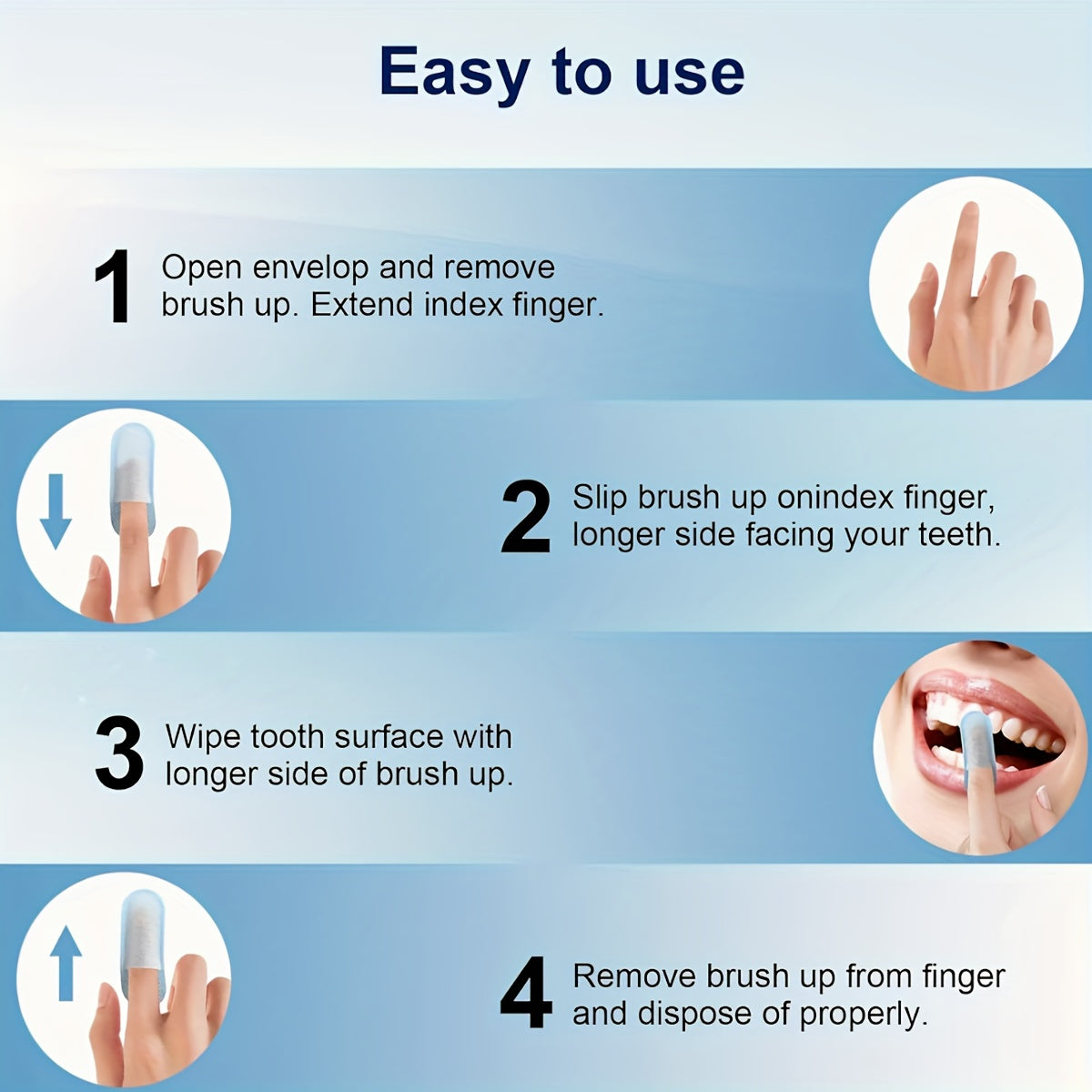 Easy to use

1 Open envelop and remove brush up. Extend index finger.

2 Slip brush up onindex finger, longer side facing your teeth.

3 Wipe tooth surface with longer side of brush up.

4 Remove brush up from finger and dispose of properly.