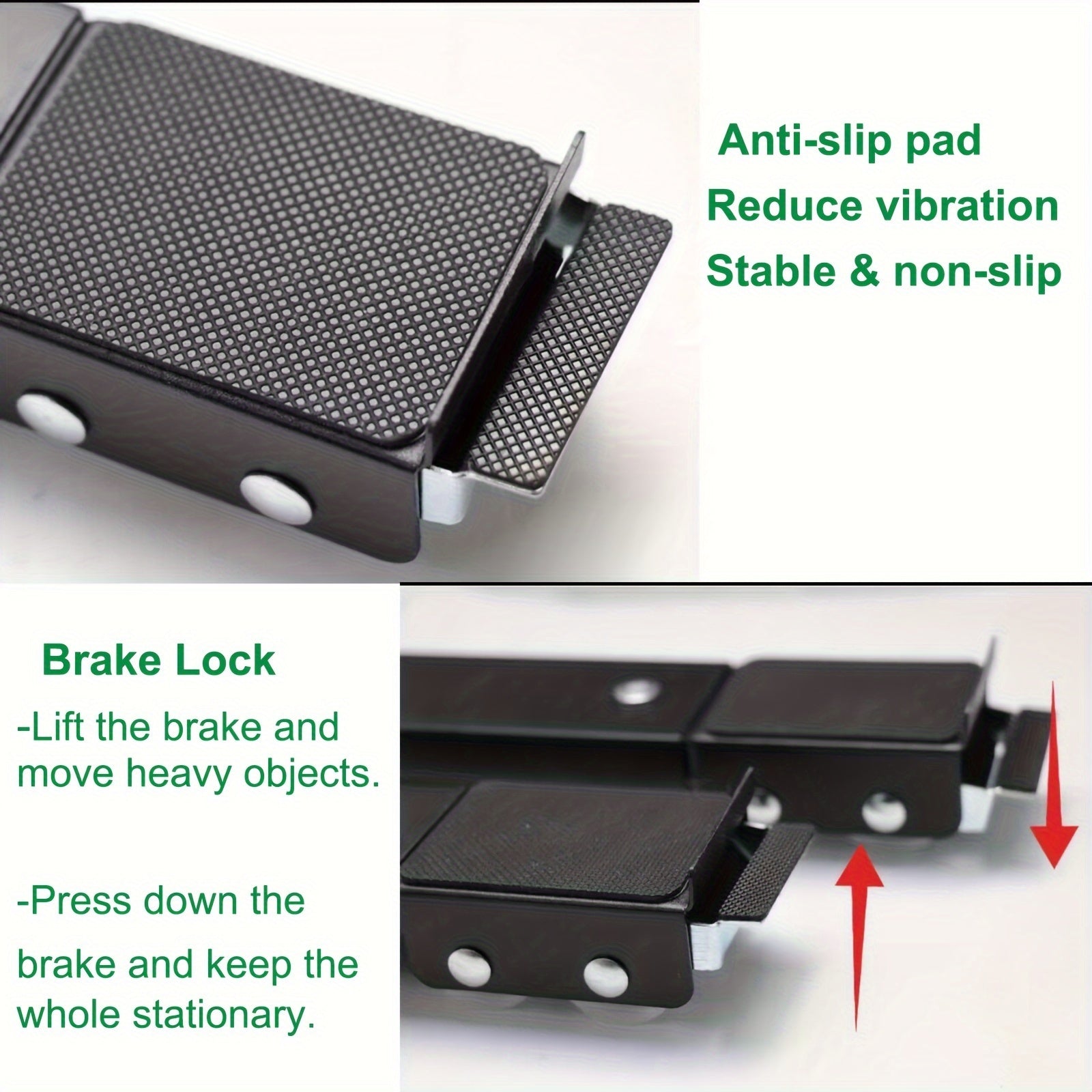 Anti-slip pad
Reduce vibration
Stable & non-slip

Brake Lock

-Lift the brake and move heavy objects.

-Press down the brake and keep the whole stationary.