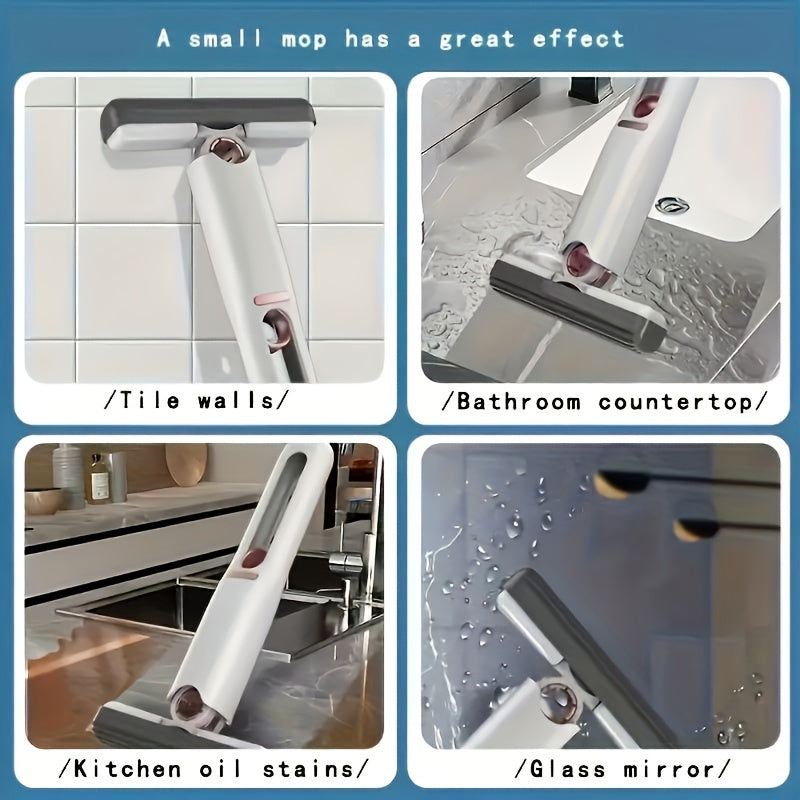 A small mop has a great effect

/Tile walls/

/Bathroom countertop/

/Kitchen oil stains/

/Glass mirror/