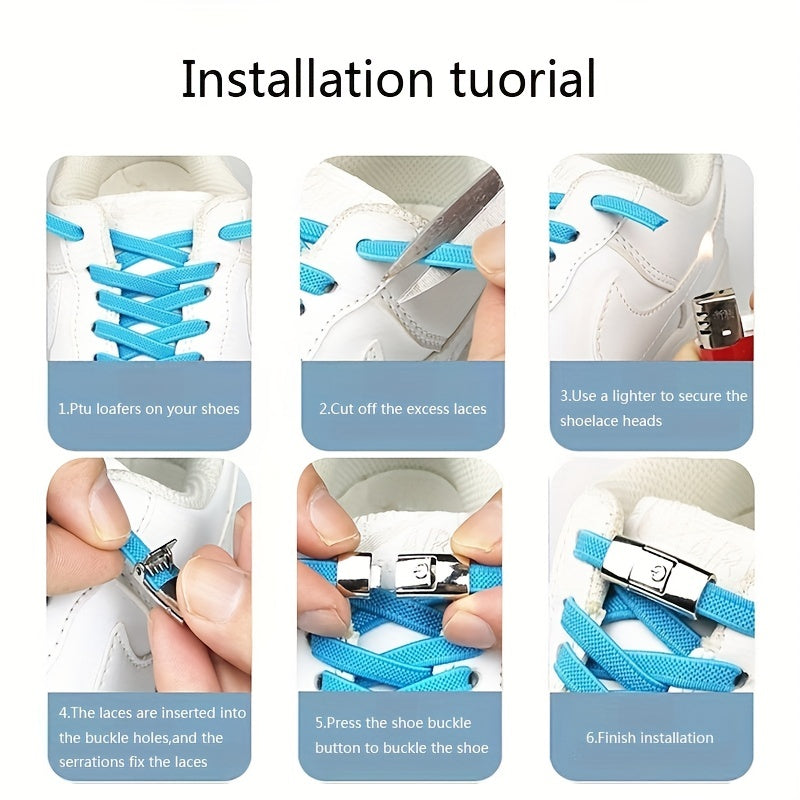 Installation tuorial

1.Ptu loafers on your shoes

2.Cut off the excess laces

3.Use a lighter to secure the shoelace heads

4.The laces are inserted into the buckle holes,and the serrations fix the laces

5.Press the shoe buckle button to buckle the shoe

6.Finish installation