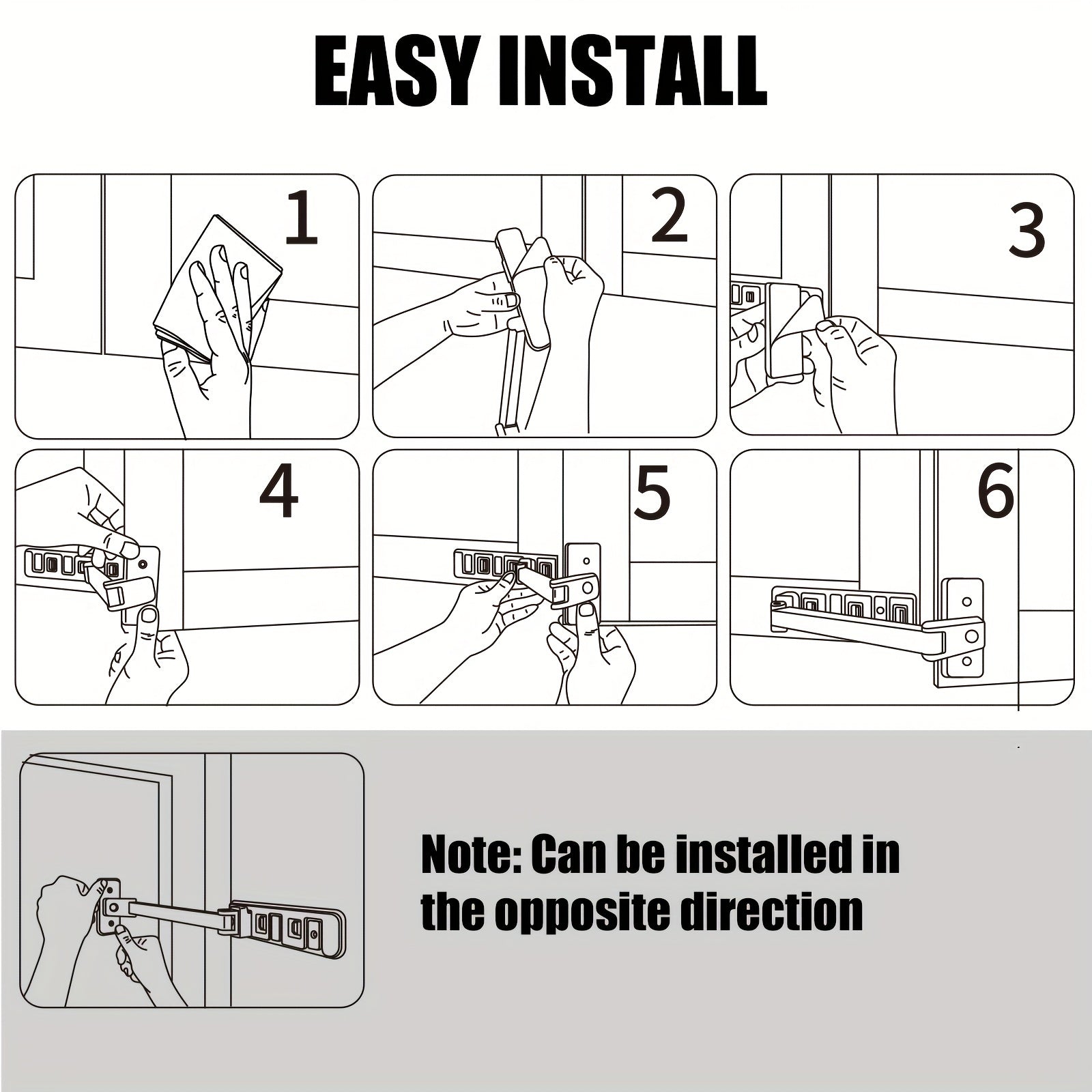 EASY INSTALL

1

2

3

4

5

6

Note: Can be installed in the opposite direction