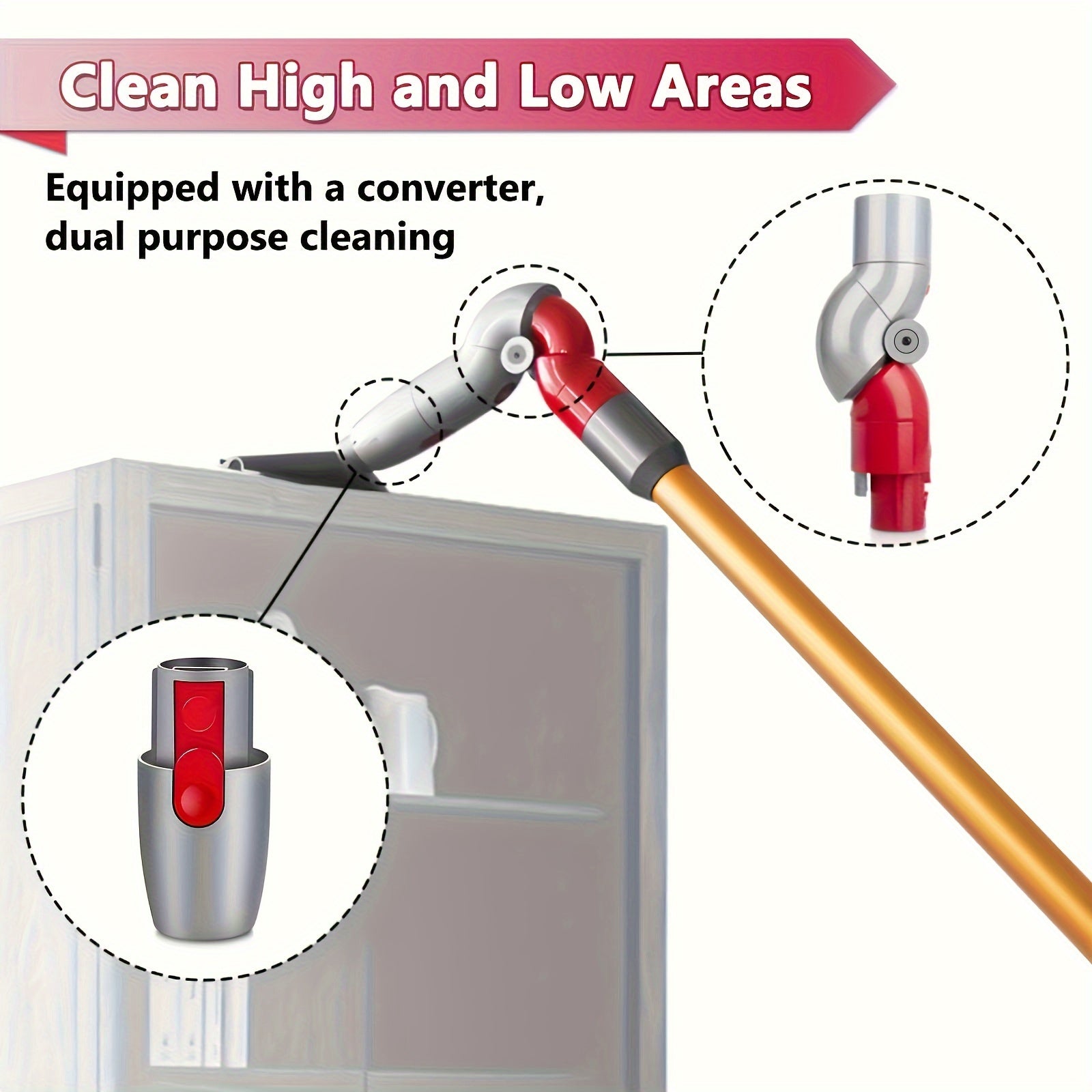 Clean High and Low Areas

Equipped with a converter, dual purpose cleaning