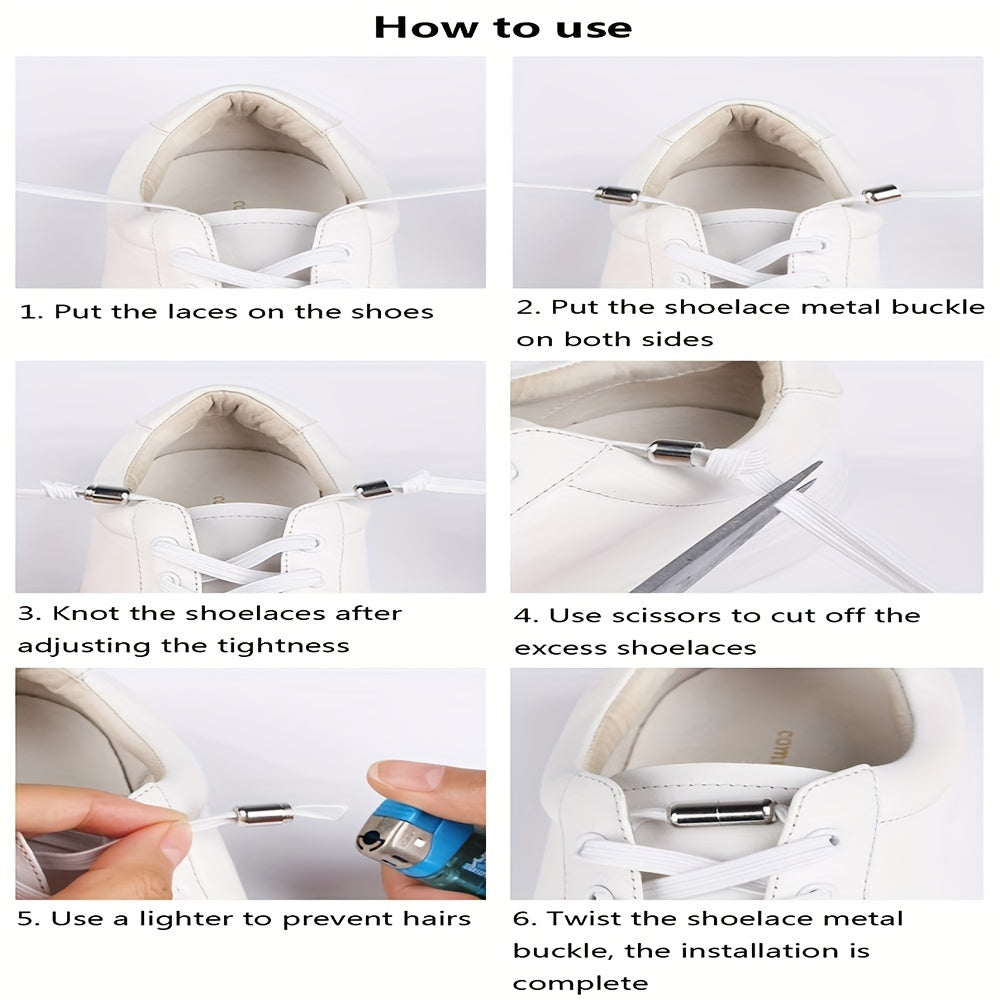 How to use

1. Put the laces on the shoes

2. Put the shoelace metal buckle on both sides

3. Knot the shoelaces after adjusting the tightness

4. Use scissors to cut off the excess shoelaces

5. Use a lighter to prevent hairs

6. Twist the shoelace metal buckle, the installation is complete