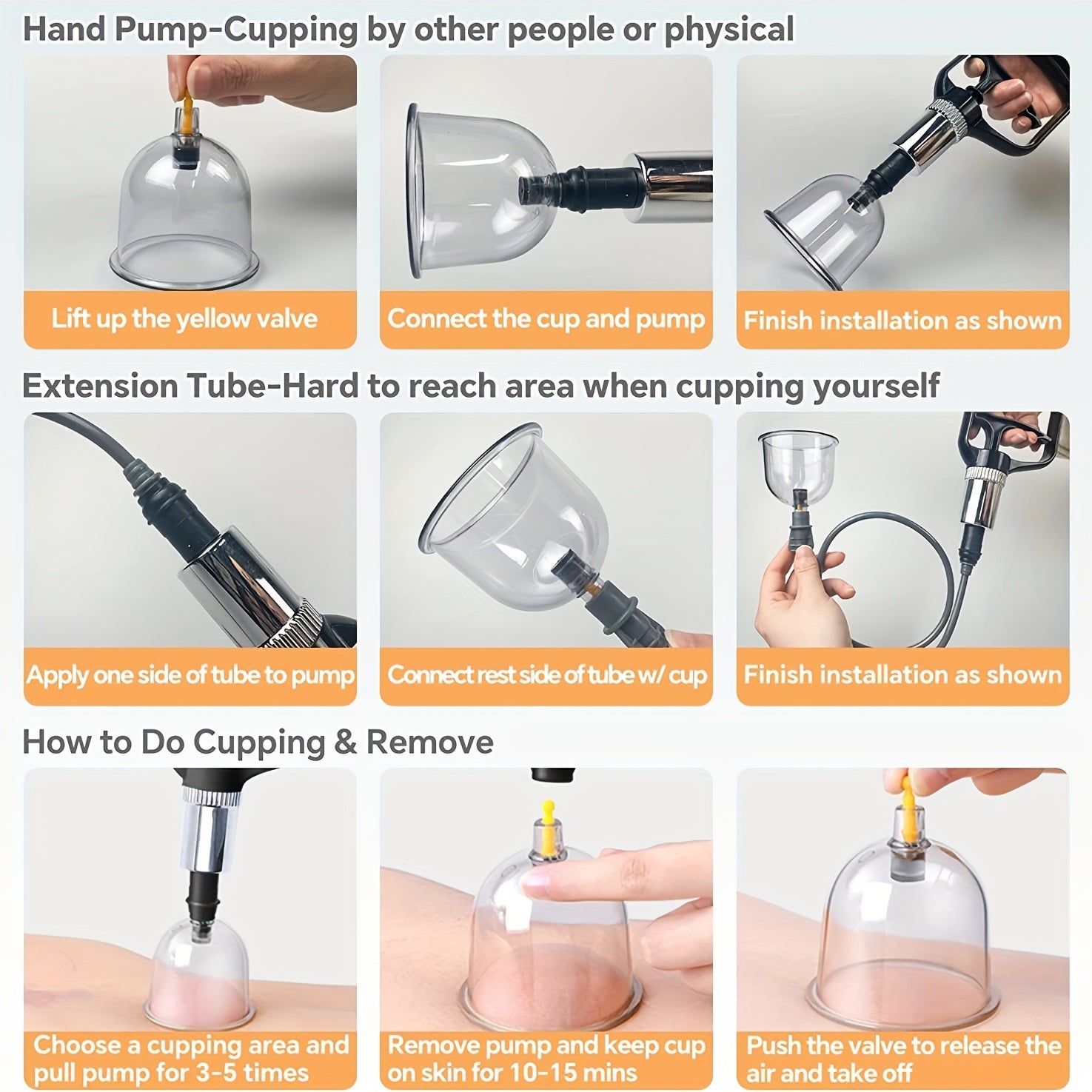 Hand Pump-Cupping by other people or physical

Lift up the yellow valve

Connect the cup and pump

Finish installation as shown

Extension Tube-Hard to reach area when cupping yourself

Apply one side of tube to pump

Connect rest side of tube w/ cup

Finish installation as shown

How to Do Cupping & Remove

Choose a cupping area and pull pump for 3-5 times

Remove pump and keep cup on skin for 10-15 mins

Push the valve to release the air and take off