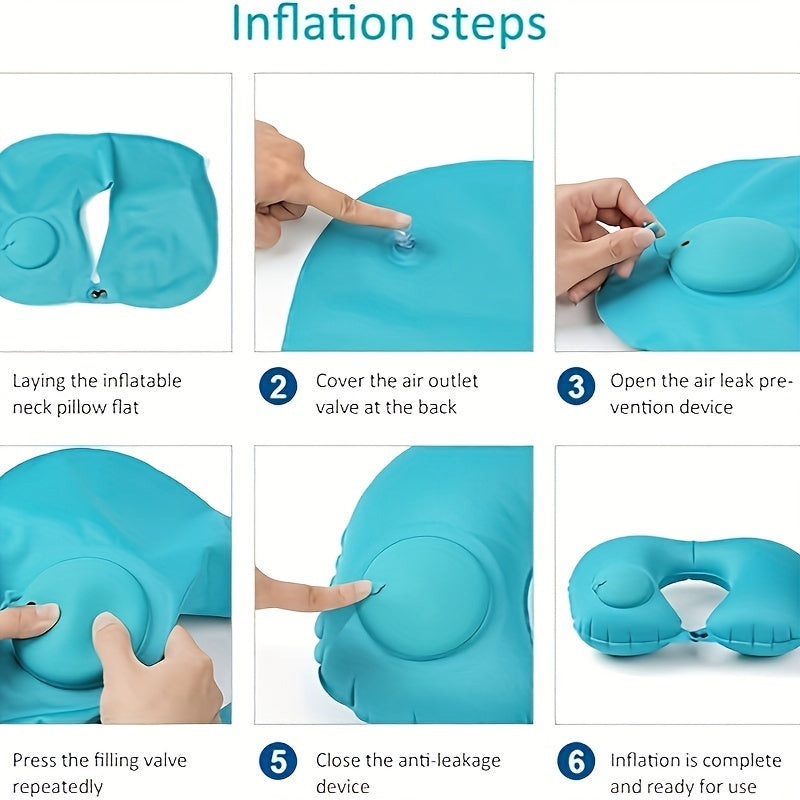 Inflation steps

Laying the inflatable neck pillow flat

2 Cover the air outlet valve at the back

3 Open the air leak prevention device

Press the filling valve repeatedly

5 Close the anti-leakage device

6 Inflation is complete and ready for use