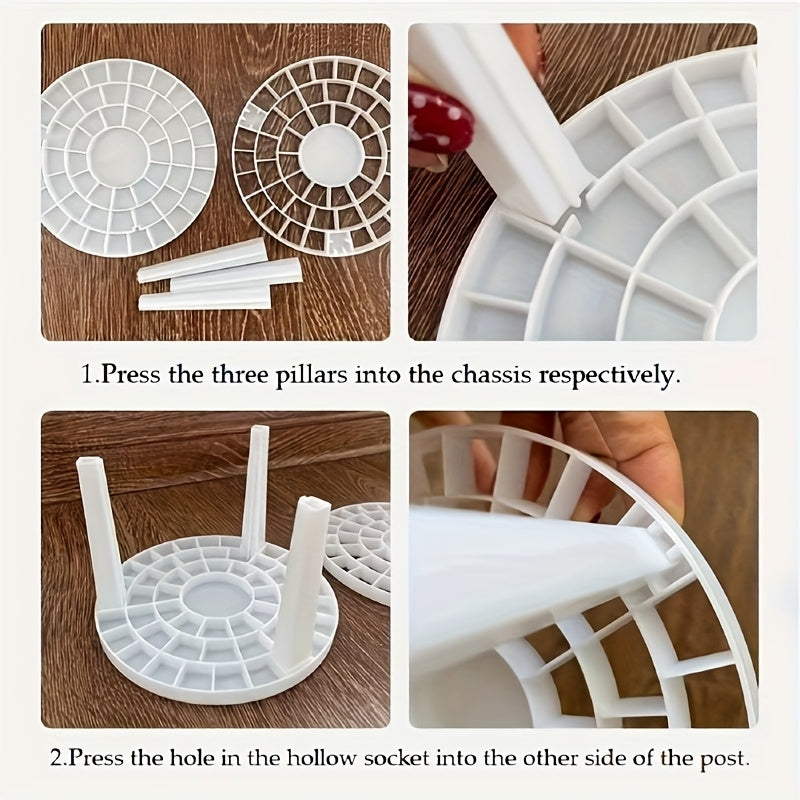 1.Press the three pillars into the chassis respectively.

2.Press the hole in the hollow socket into the other side of the post.