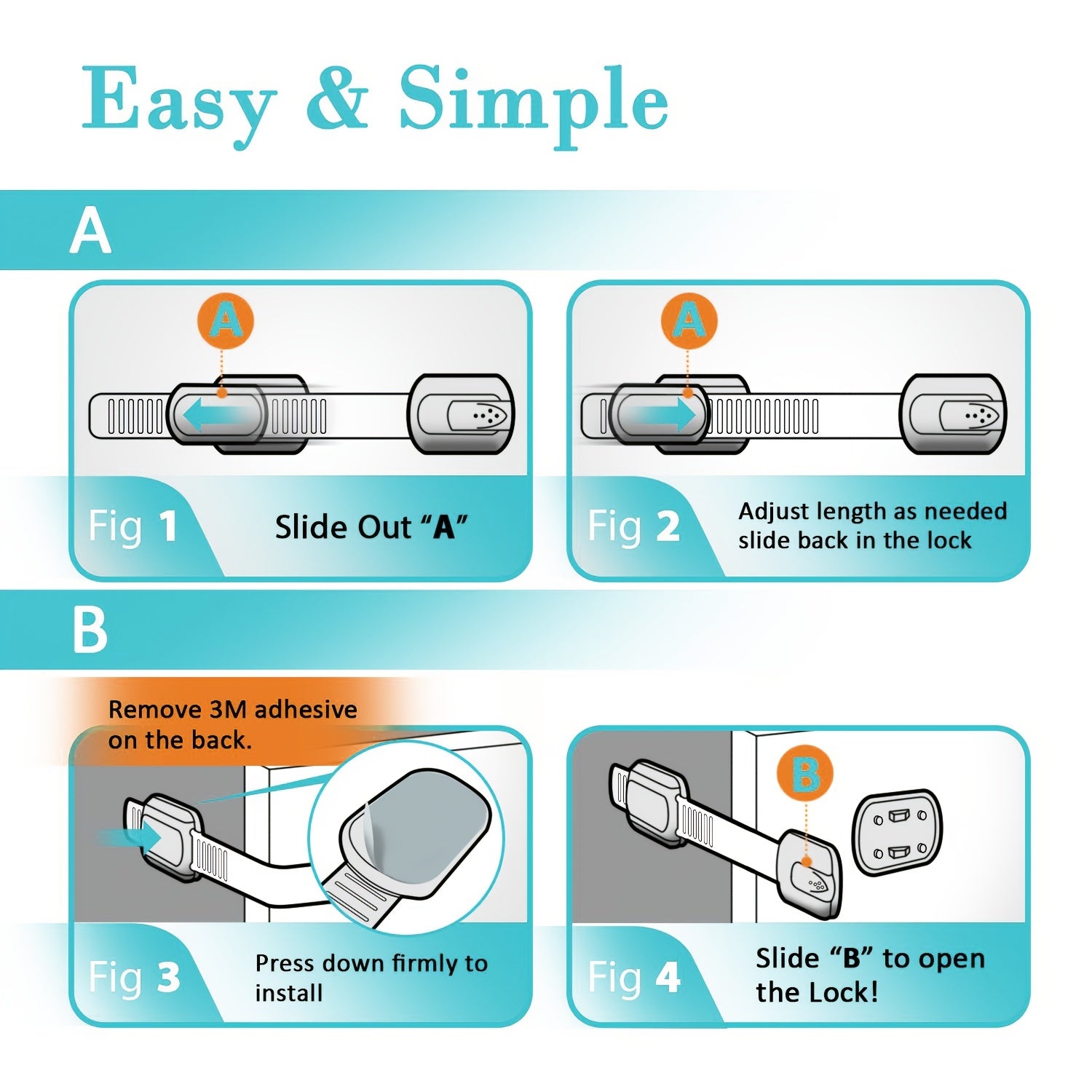 Easy & Simple

A

A

Fig 1

Slide Out “A”

A

Fig 2

Adjust length as needed slide back in the lock

B

Remove 3M adhesive on the back.

Fig 3

Press down firmly to install

B

Fig 4

Slide “B” to open the Lock!