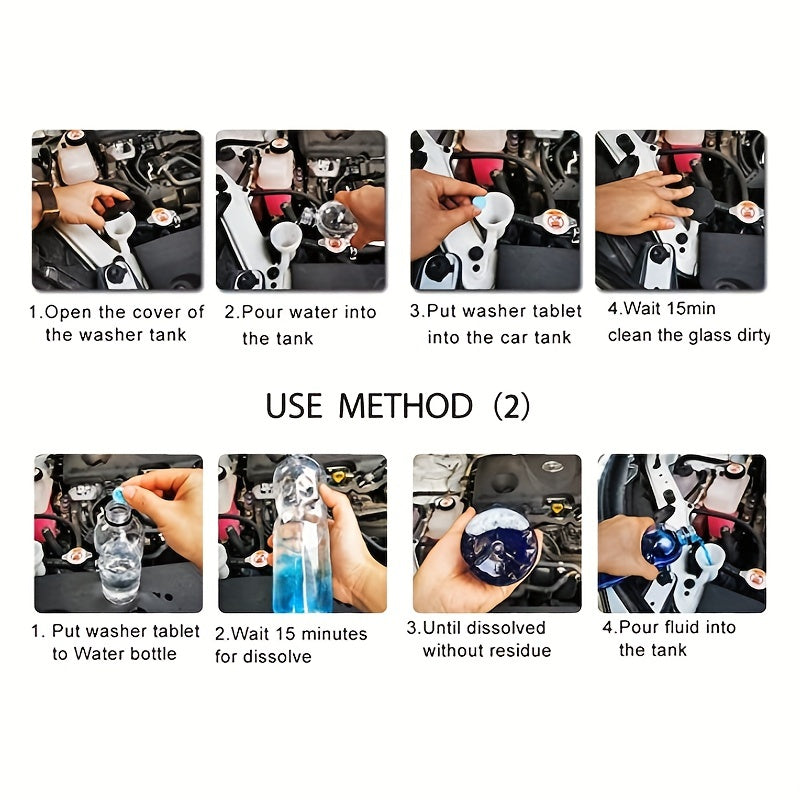 1.Open the cover of the washer tank

2.Pour water into the tank

3.Put washer tablet into the car tank

4.Wait 15min clean the glass dirty

USE METHOD (2)

1. Put washer tablet to Water bottle

2.Wait 15 minutes for dissolve

3.Until dissolved without residue

4.Pour fluid into the tank