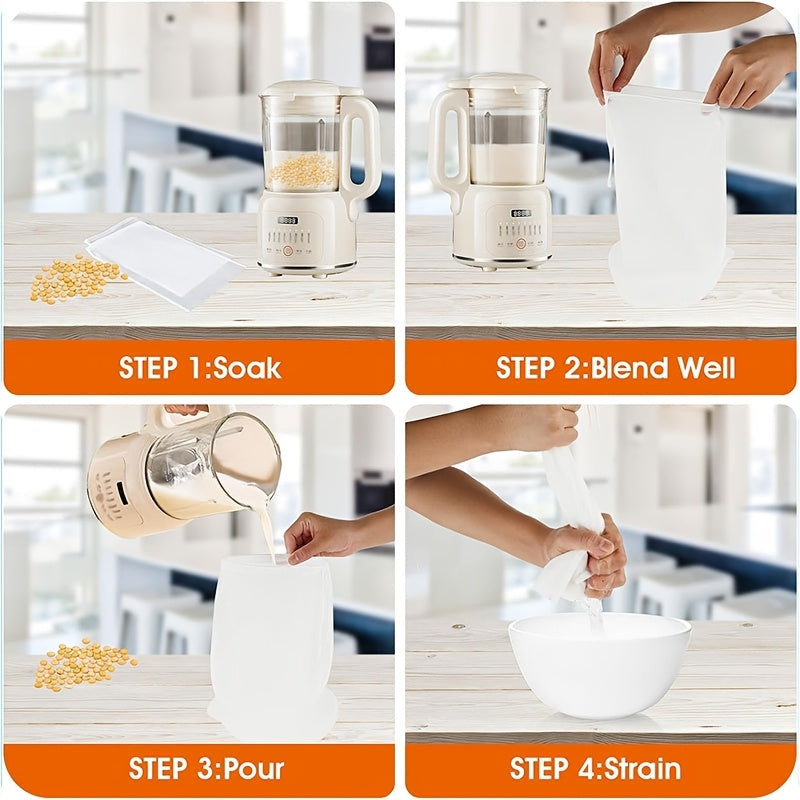 STEP 1:Soak

STEP 2:Blend Well

STEP 3:Pour

STEP 4:Strain