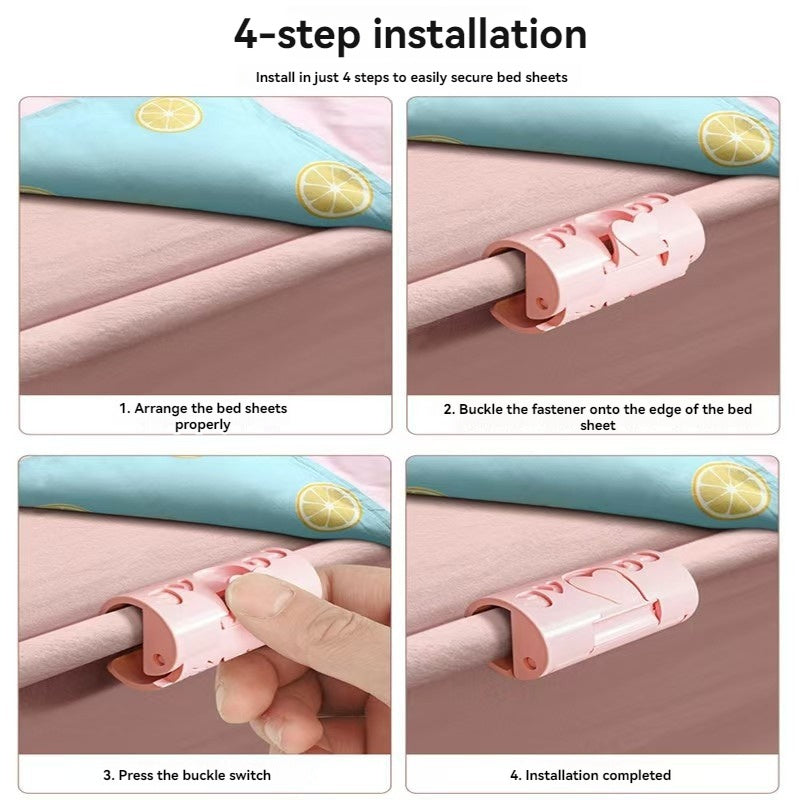 4-step installation

Install in just 4 steps to easily secure bed sheets

1. Arrange the bed sheets properly

2. Buckle the fastener onto the edge of the bed sheet

3. Press the buckle switch

4. Installation completed