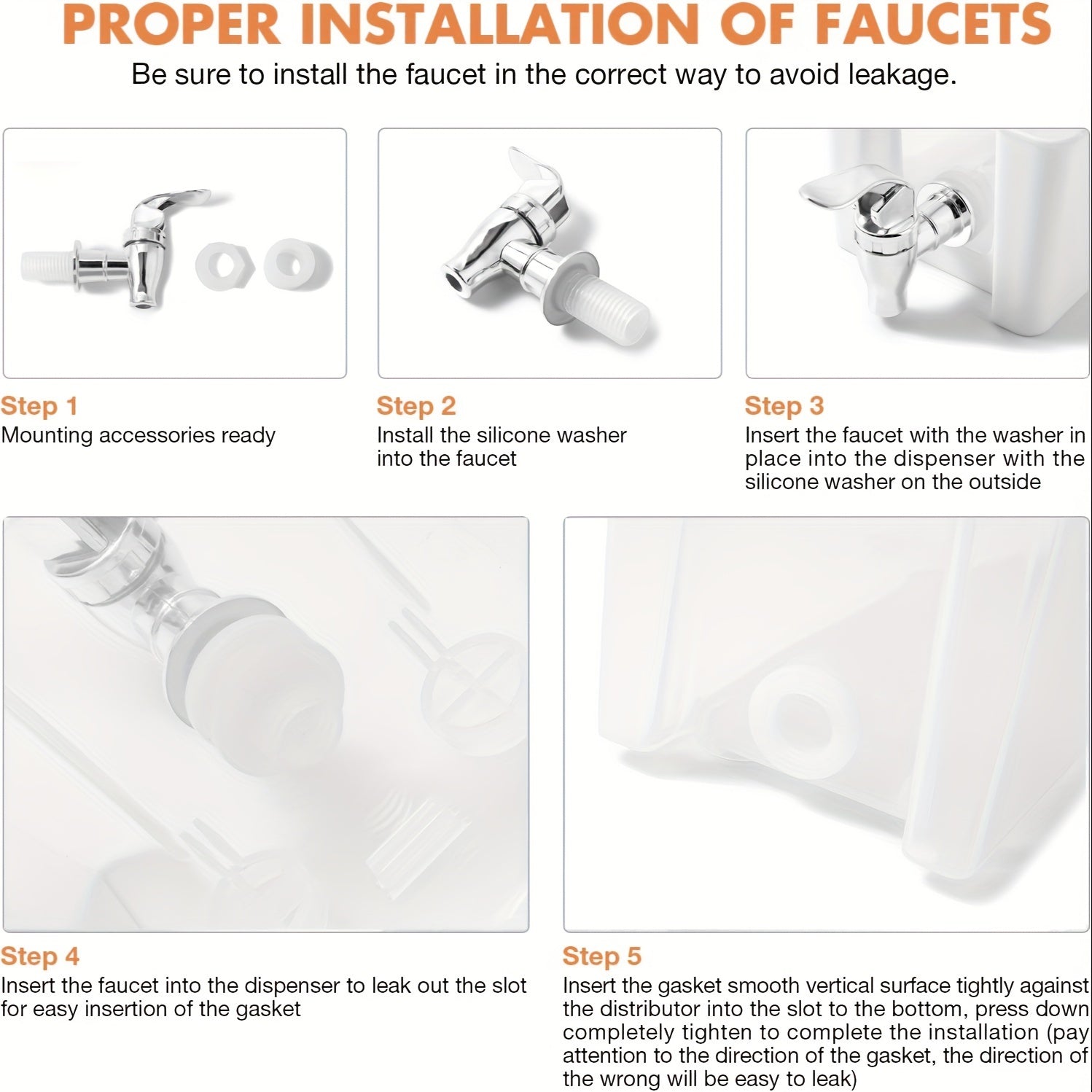 PROPER INSTALLATION OF FAUCETS

Be sure to install the faucet in the correct way to avoid leakage.

Step 1
Mounting accessories ready

Step 2
Install the silicone washer into the faucet

Step 3
Insert the faucet with the washer in place into the dispenser with the silicone washer on the outside

Step 4
Insert the faucet into the dispenser to leak out the slot for easy insertion of the gasket

Step 5
Insert the gasket smooth vertical surface tightly against the distributor into the slot to the bottom, press down completely tighten to complete the installation (pay attention to the direction of the gasket, the direction of the wrong will be easy to leak)