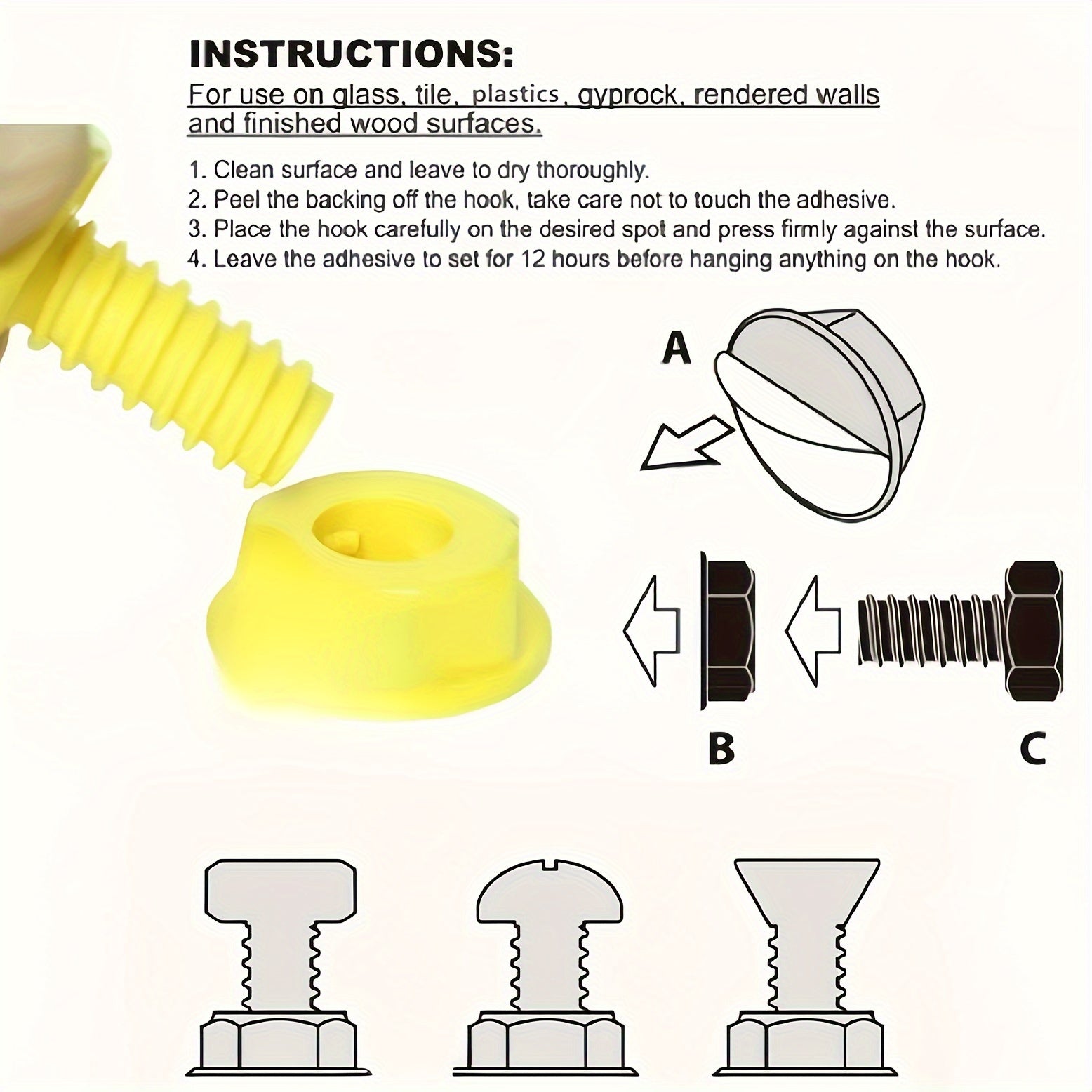 INSTRUCTIONS:

For use on glass, tile, plastics, gyprock, rendered walls and finished wood surfaces.

1. Clean surface and leave to dry thoroughly.
2. Peel the backing off the hook, take care not to touch the adhesive.
3. Place the hook carefully on the desired spot and press firmly against the surface.
4. Leave the adhesive to set for 12 hours before hanging anything on the hook.

A

B

C