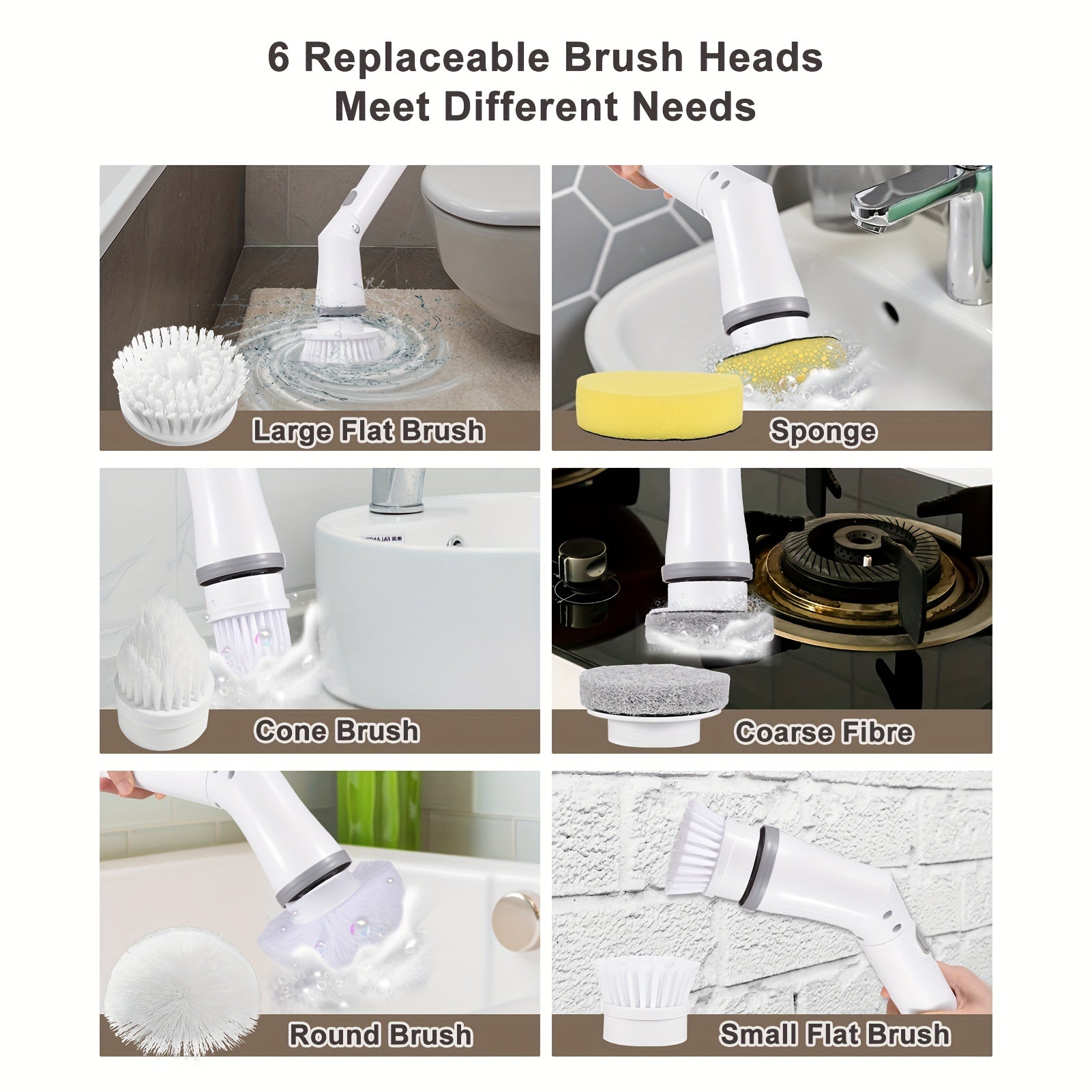 6 Replaceable Brush Heads
Meet Different Needs

Large Flat Brush

Sponge

Cone Brush

Coarse Fibre

Round Brush

Small Flat Brush