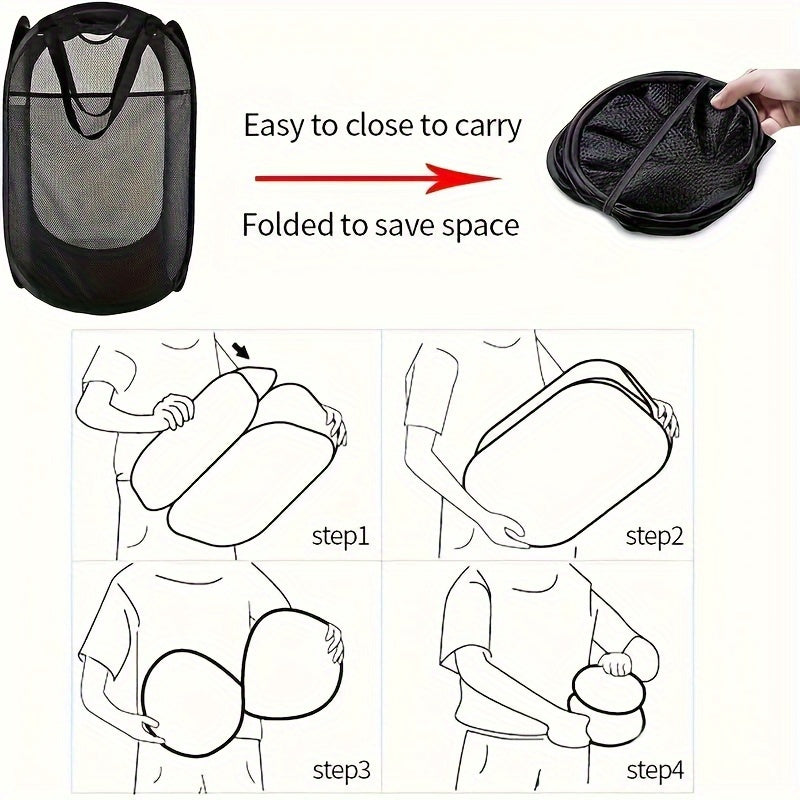 Easy to close to carry

Folded to save space

step1

step2

step3

step4