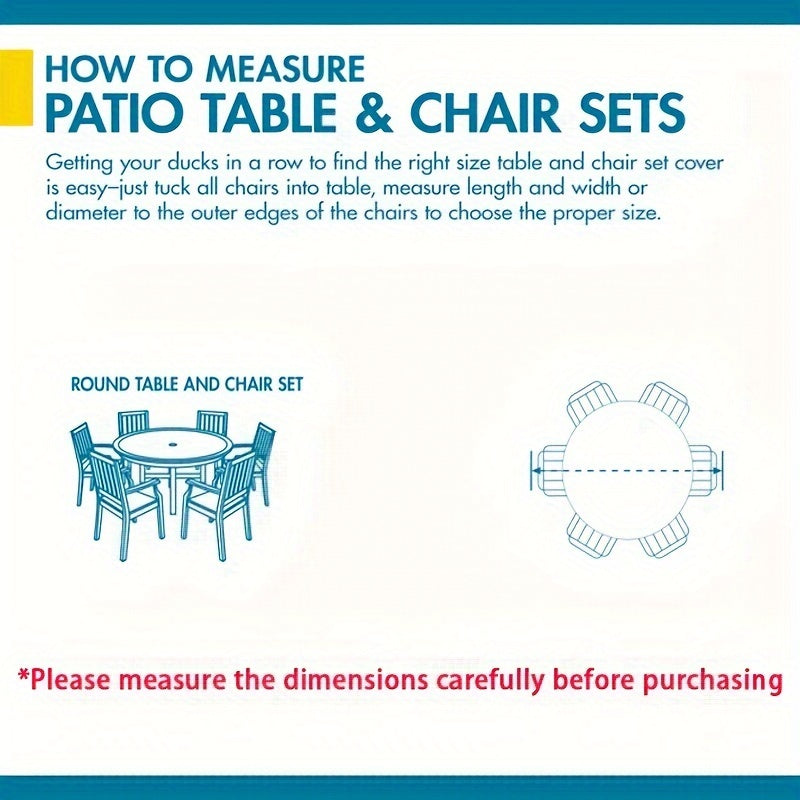 HOW TO MEASURE
PATIO TABLE & CHAIR SETS

Getting your ducks in a row to find the right size table and chair set cover is easy–just tuck all chairs into table, measure length and width or diameter to the outer edges of the chairs to choose the proper size.

ROUND TABLE AND CHAIR SET

*Please measure the dimensions carefully before purchasing