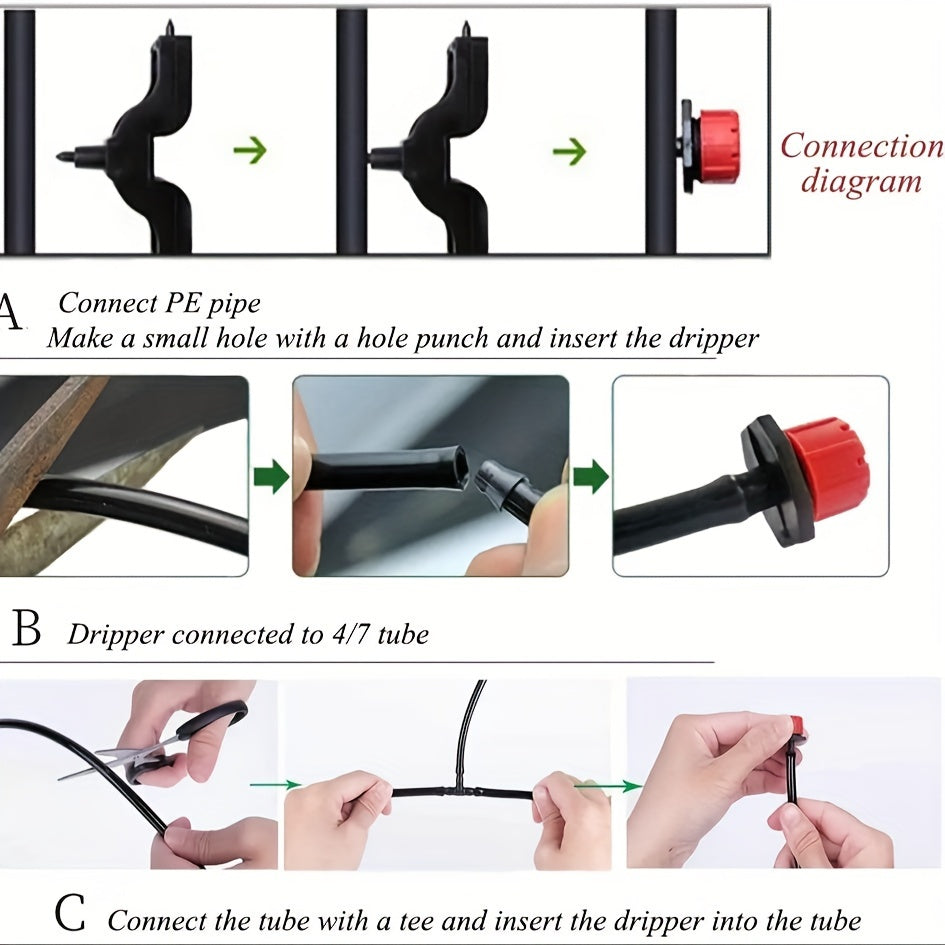 Connection diagram

A Connect PE pipe
Make a small hole with a hole punch and insert the dripper

B Dripper connected to 4/7 tube

C Connect the tube with a tee and insert the dripper into the tube