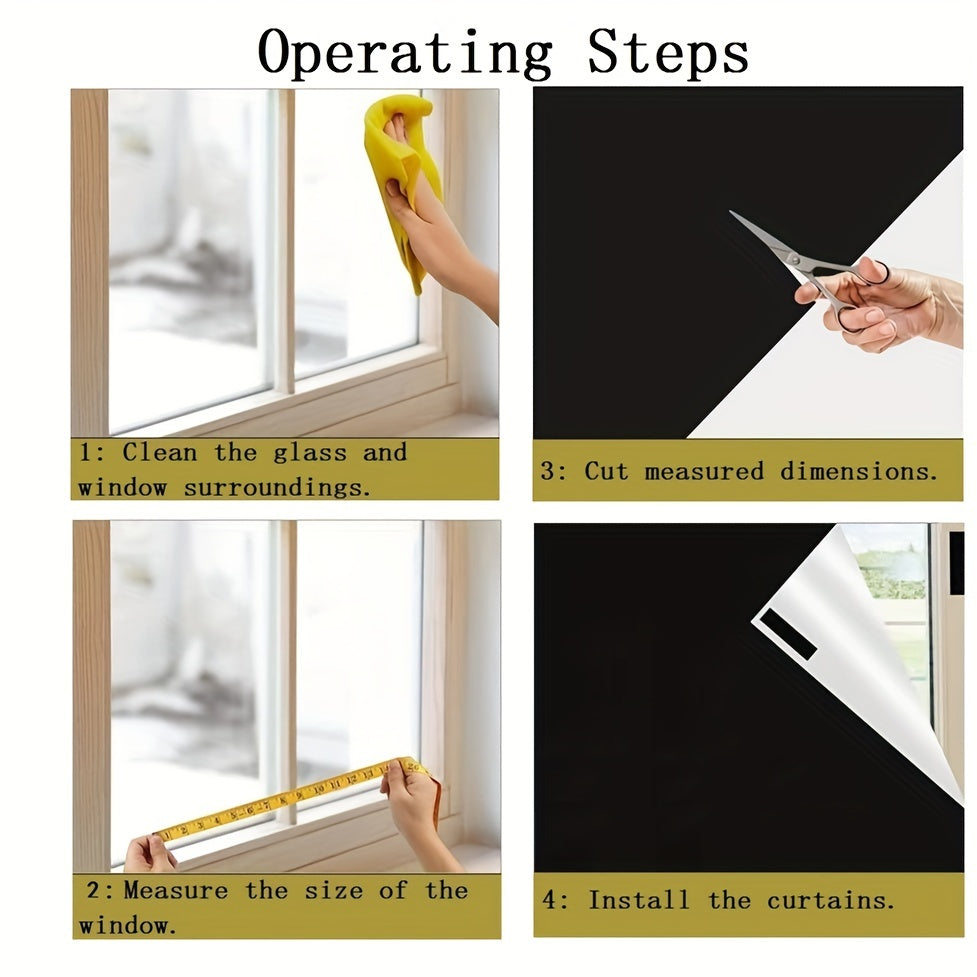 Operating Steps

1: Clean the glass and window surroundings.

3: Cut measured dimensions.

2: Measure the size of the window.

4: Install the curtains.