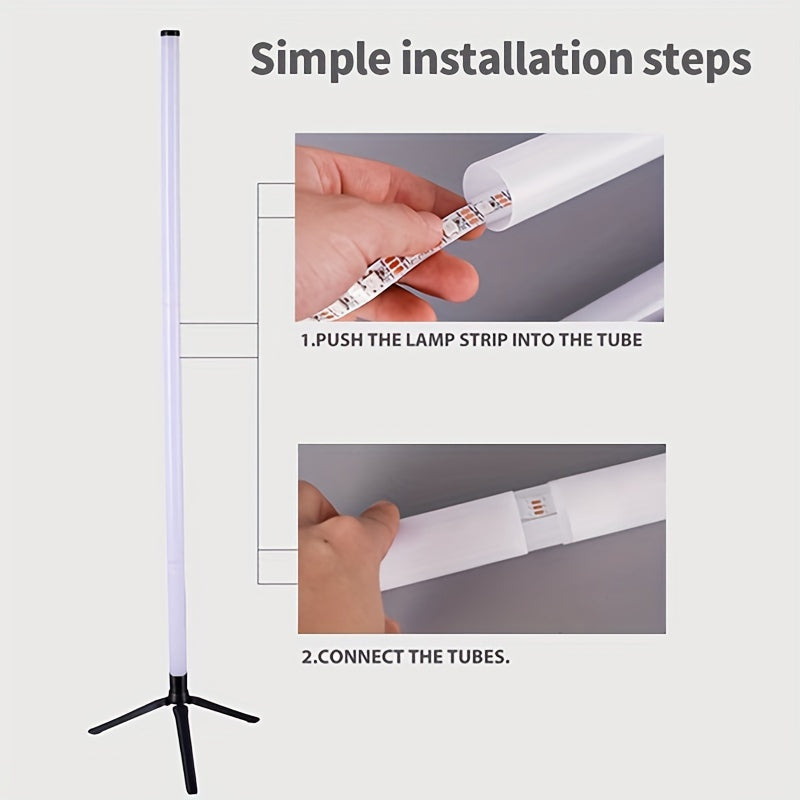 Simple installation steps

1.PUSH THE LAMP STRIP INTO THE TUBE

2.CONNECT THE TUBES.