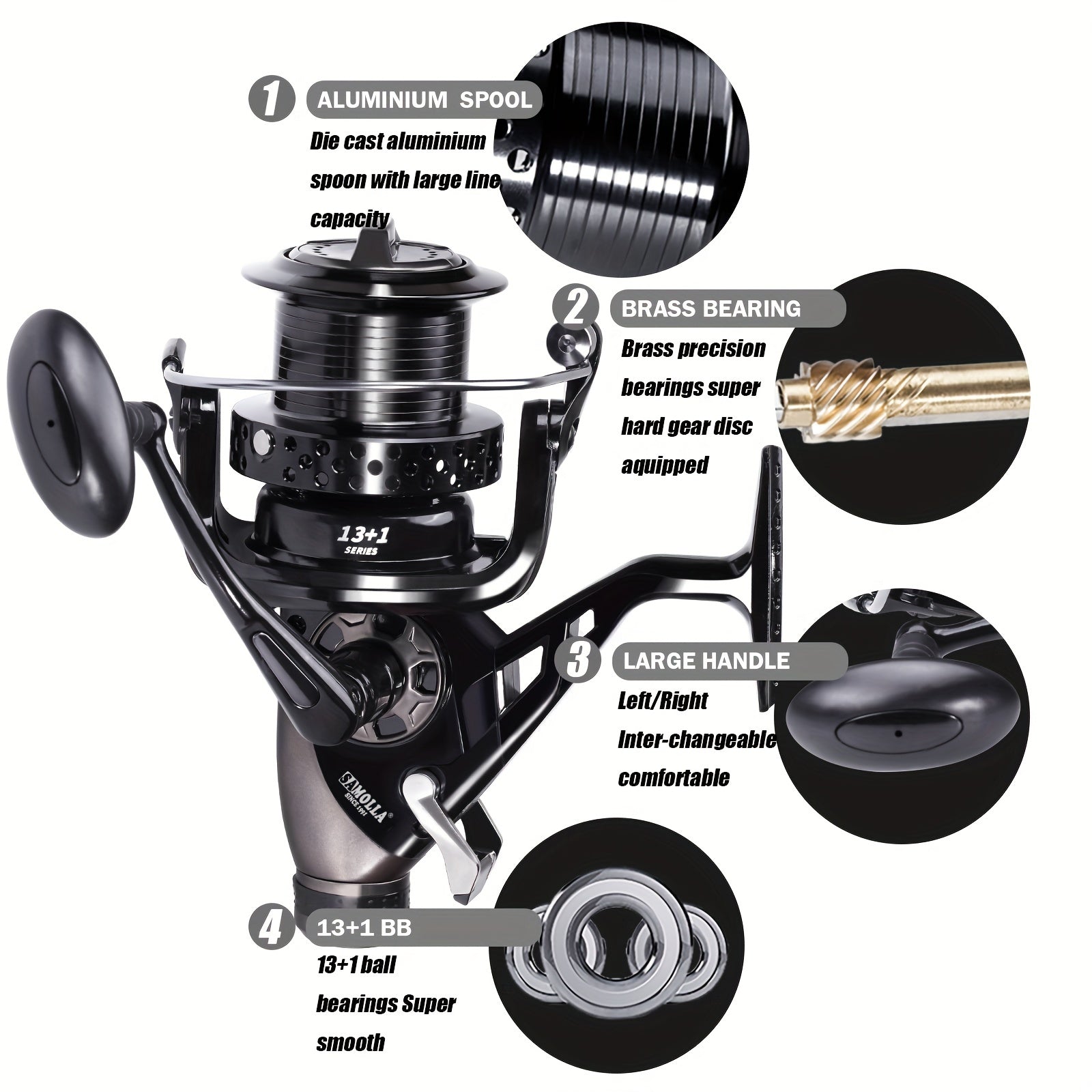 1 ALUMINIUM SPOOL
Die cast aluminium spoon with large line capacity

2 BRASS BEARING
Brass precision bearings super hard gear disc aquipped

13+1
SERIES

3 LARGE HANDLE
Left/Right Inter-changeable comfortable

SAMOLLA
SINCE 1991

4 13+1 BB
13+1 ball bearings Super smooth