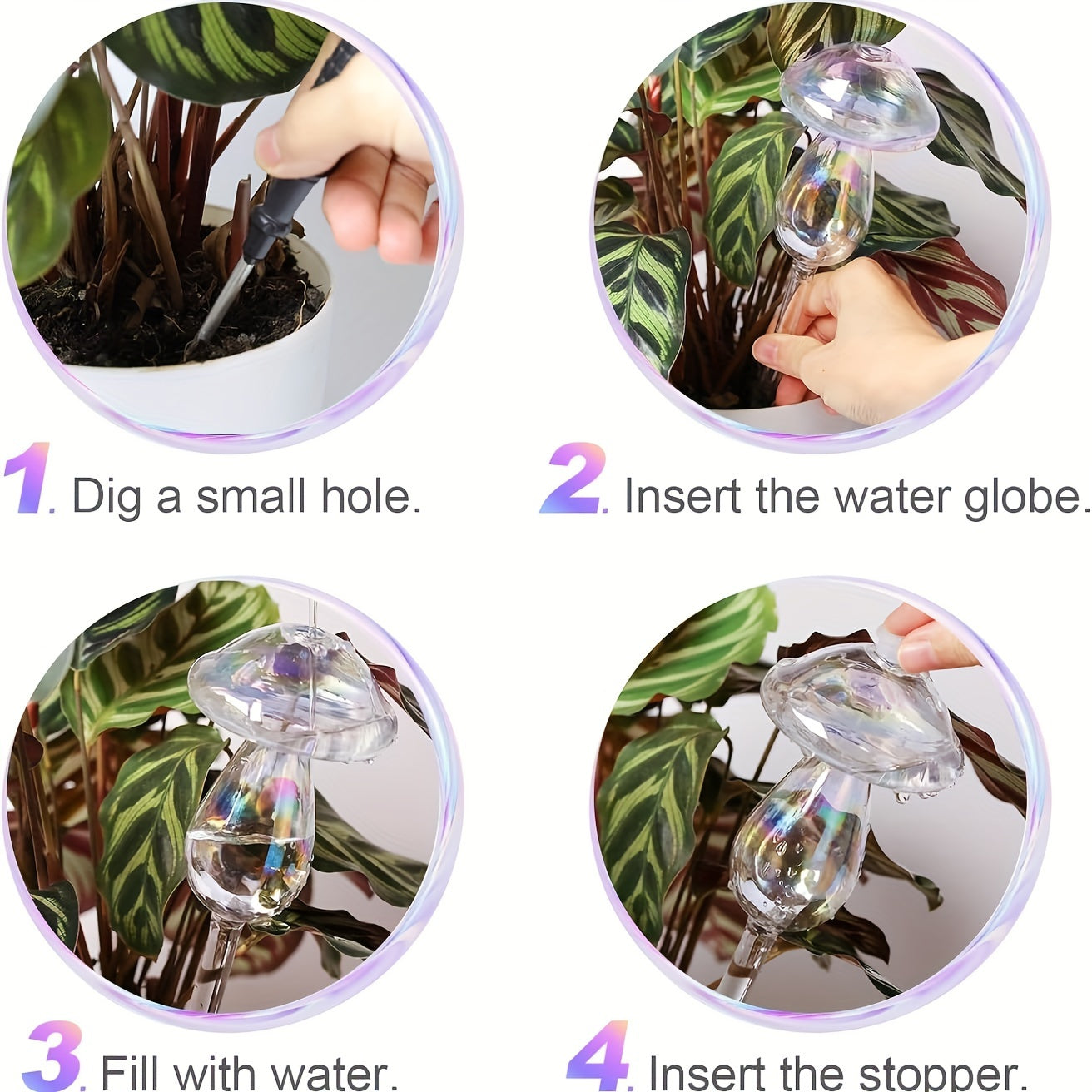 1. Dig a small hole.

2. Insert the water globe.

3. Fill with water.

4. Insert the stopper.