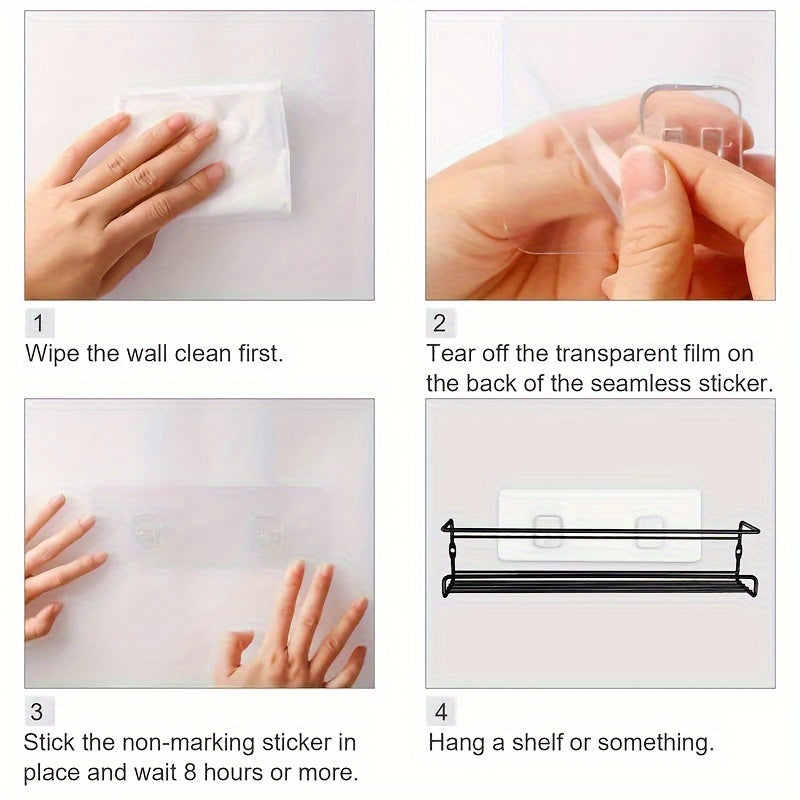 1
Wipe the wall clean first.

2
Tear off the transparent film on the back of the seamless sticker.

3
Stick the non-marking sticker in place and wait 8 hours or more.

4
Hang a shelf or something.