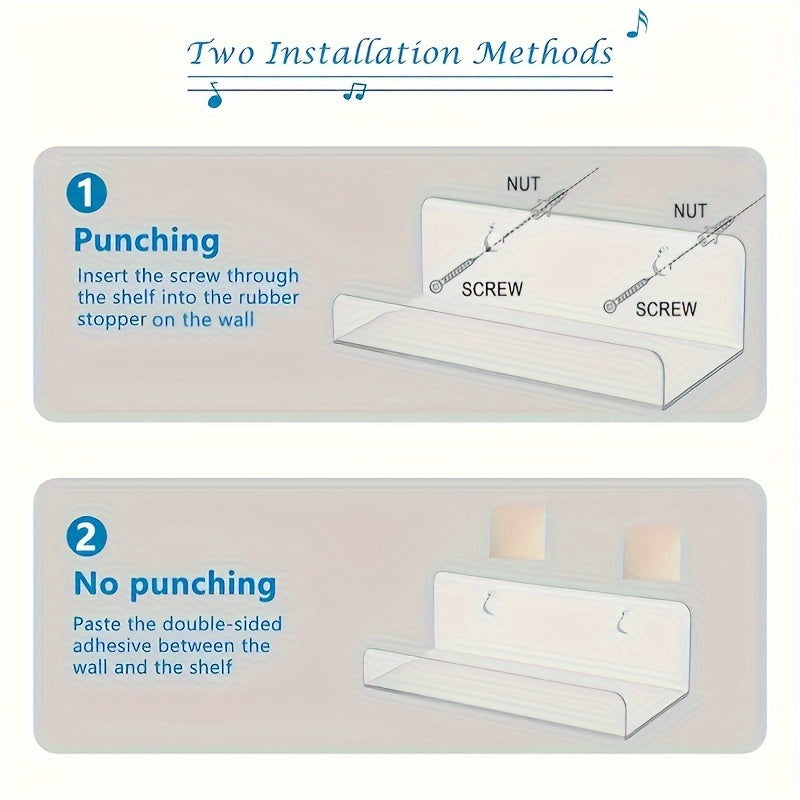 Two Installation Methods

1
Punching
Insert the screw through the shelf into the rubber stopper on the wall

NUT
NUT
SCREW
SCREW

2
No punching
Paste the double-sided adhesive between the wall and the shelf