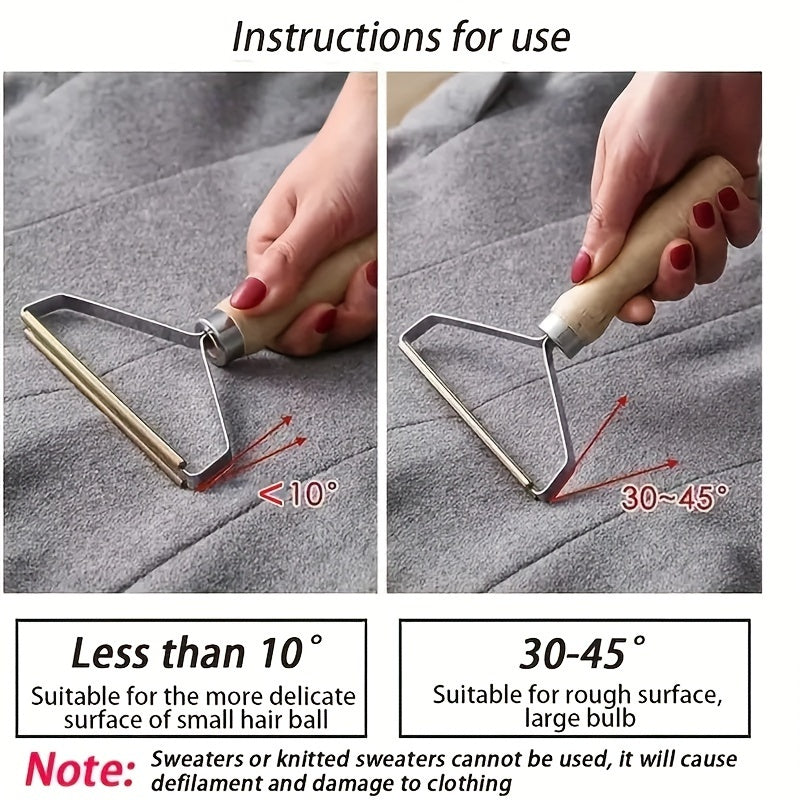 Instructions for use

<10°

30~45°

Less than 10°
Suitable for the more delicate surface of small hair ball

30-45°
Suitable for rough surface, large bulb

Note: Sweaters or knitted sweaters cannot be used, it will cause defilament and damage to clothing