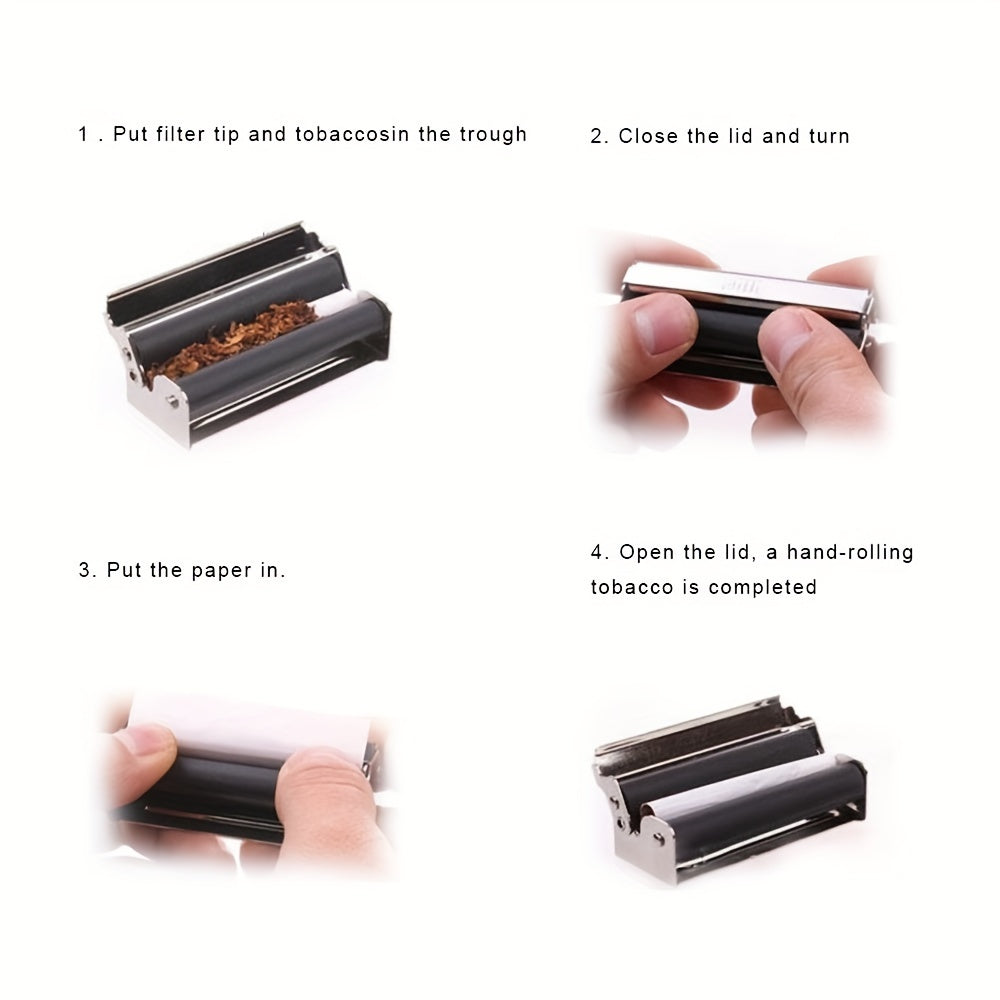 1 . Put filter tip and tobaccosin the trough

2. Close the lid and turn

3. Put the paper in.

4. Open the lid, a hand-rolling tobacco is completed