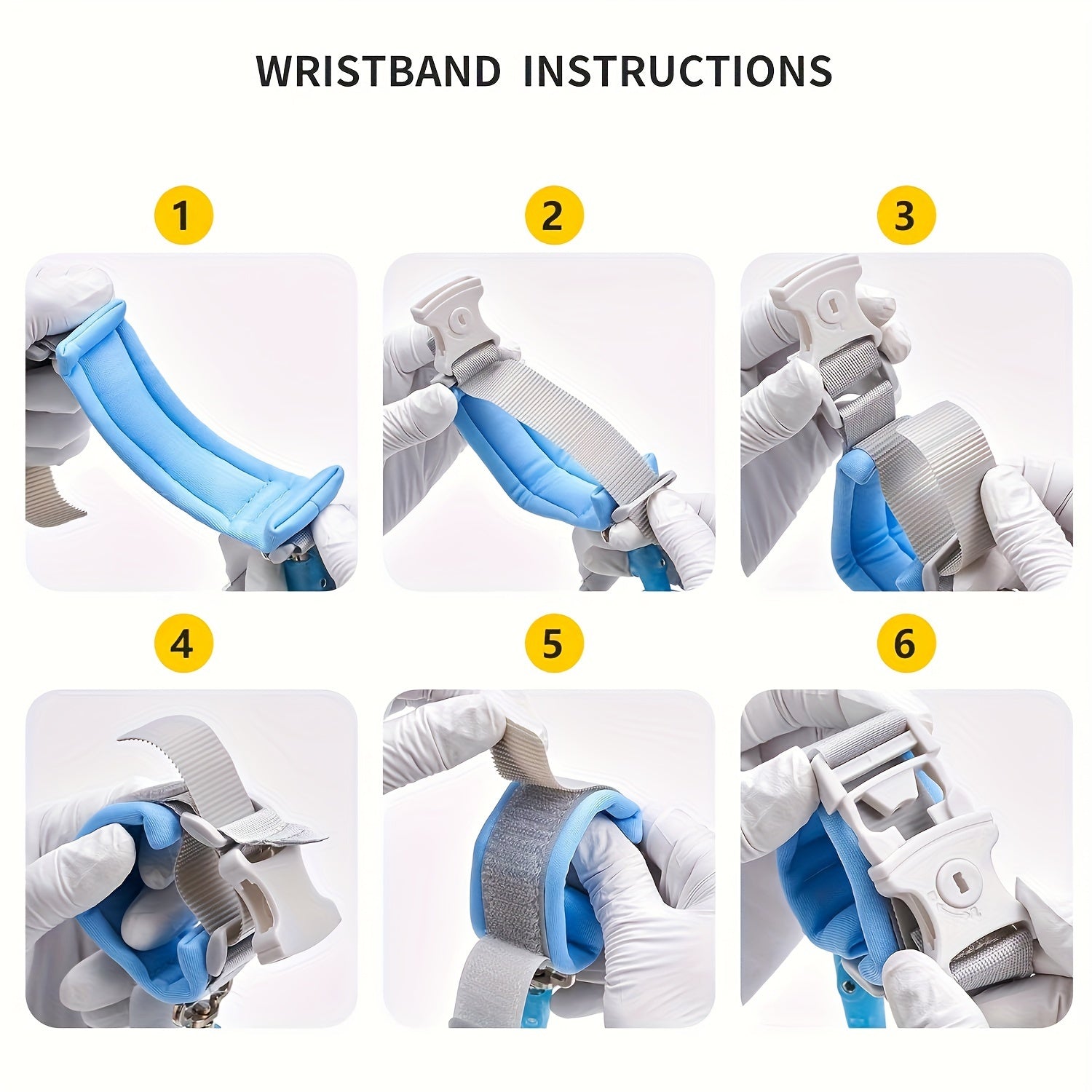 WRISTBAND INSTRUCTIONS

1

2

3

4

5

6