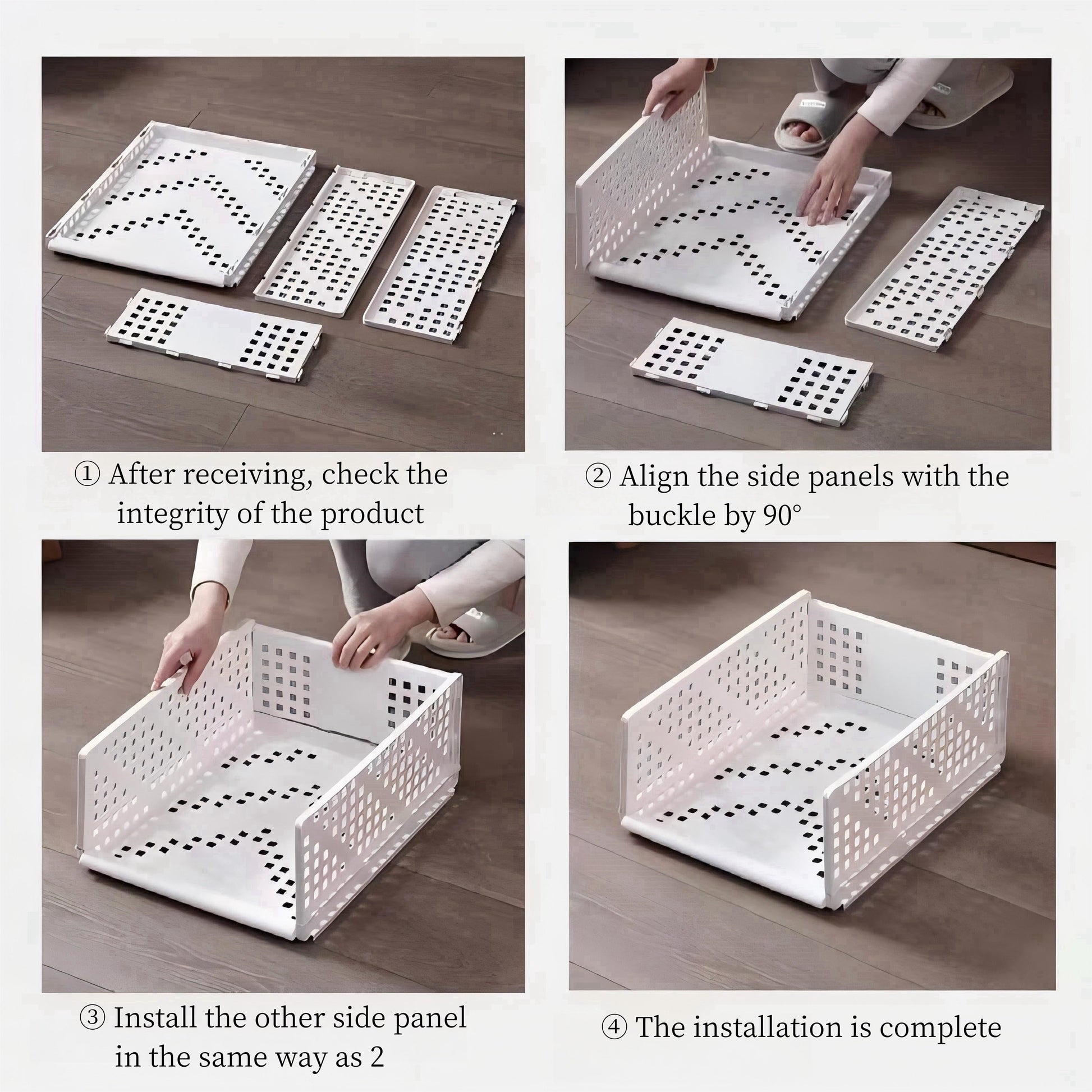 ① After receiving, check the integrity of the product

② Align the side panels with the buckle by 90°

③ Install the other side panel in the same way as 2

④ The installation is complete