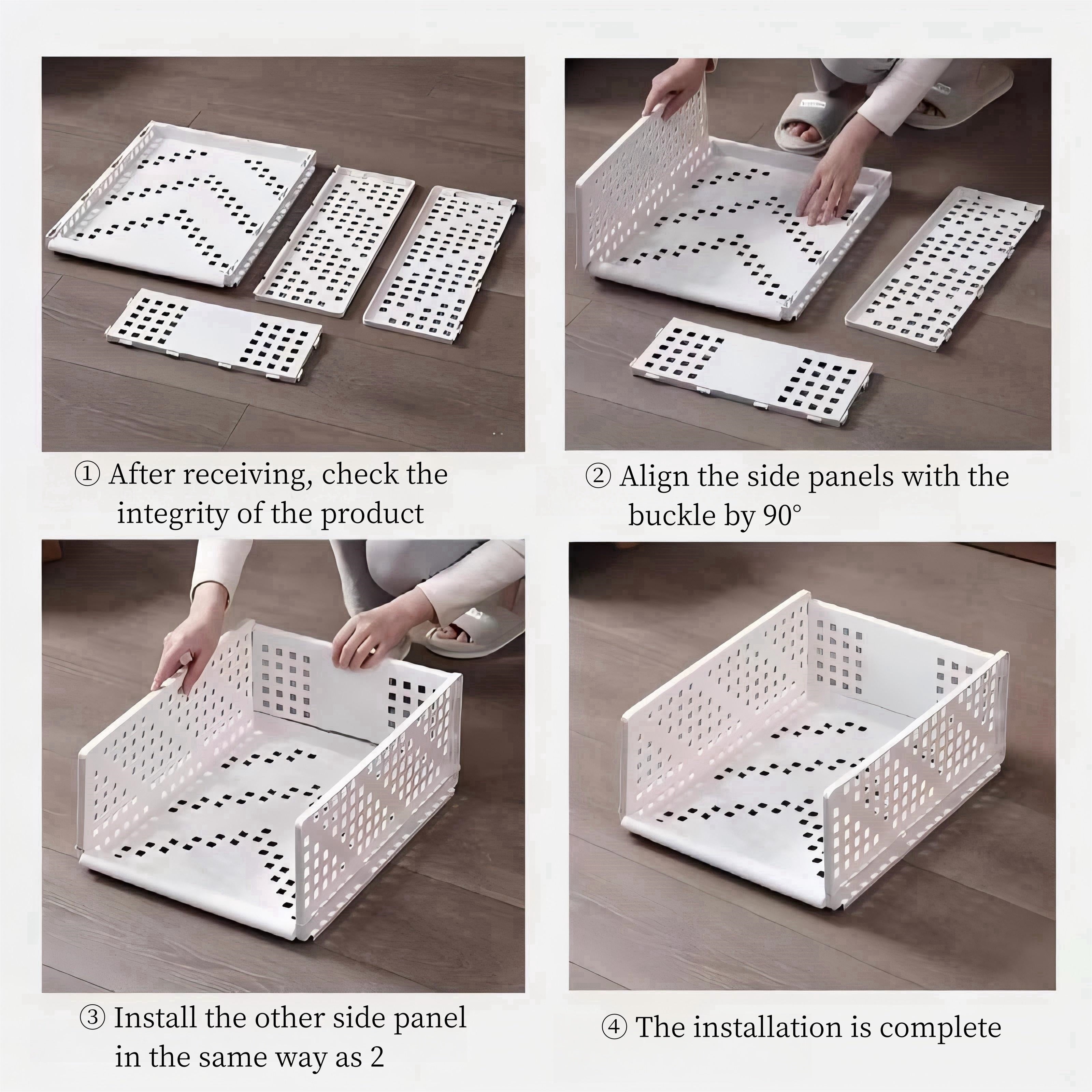 ① After receiving, check the integrity of the product

② Align the side panels with the buckle by 90°

③ Install the other side panel in the same way as 2

④ The installation is complete