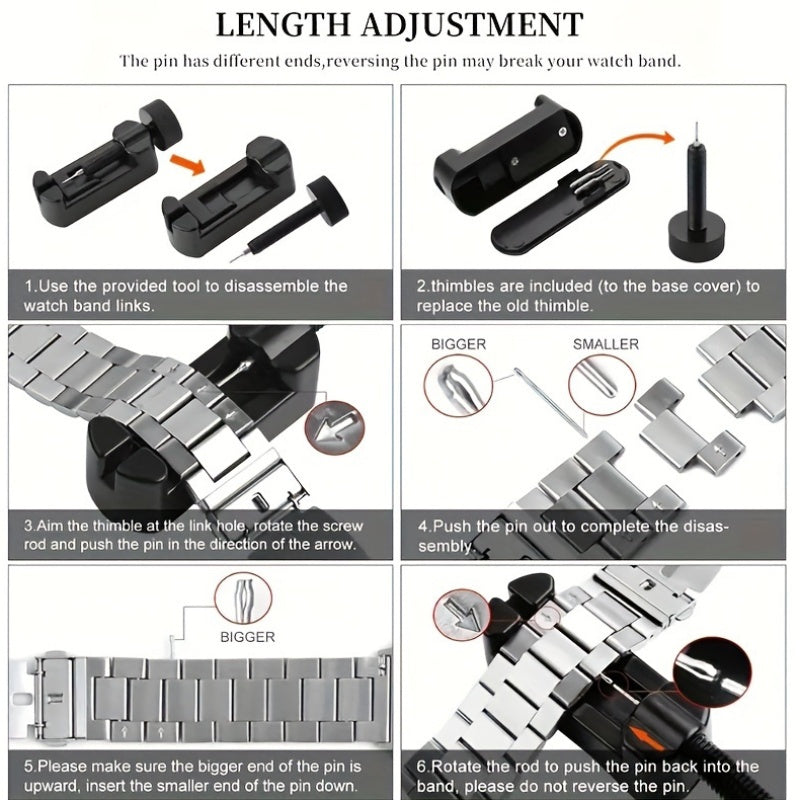 LENGTH ADJUSTMENT

The pin has different ends,reversing the pin may break your watch band.

1.Use the provided tool to disassemble the watch band links.

2.thimbles are included (to the base cover) to replace the old thimble.

3.Aim the thimble at the link hole, rotate the screw rod and push the pin in the direction of the arrow.

BIGGER

SMALLER

4.Push the pin out to complete the disassembly.

BIGGER

5.Please make sure the bigger end of the pin is upward, insert the smaller end of the pin down.

6.Rotate the rod to push the pin back into the band, please do not reverse the pin.