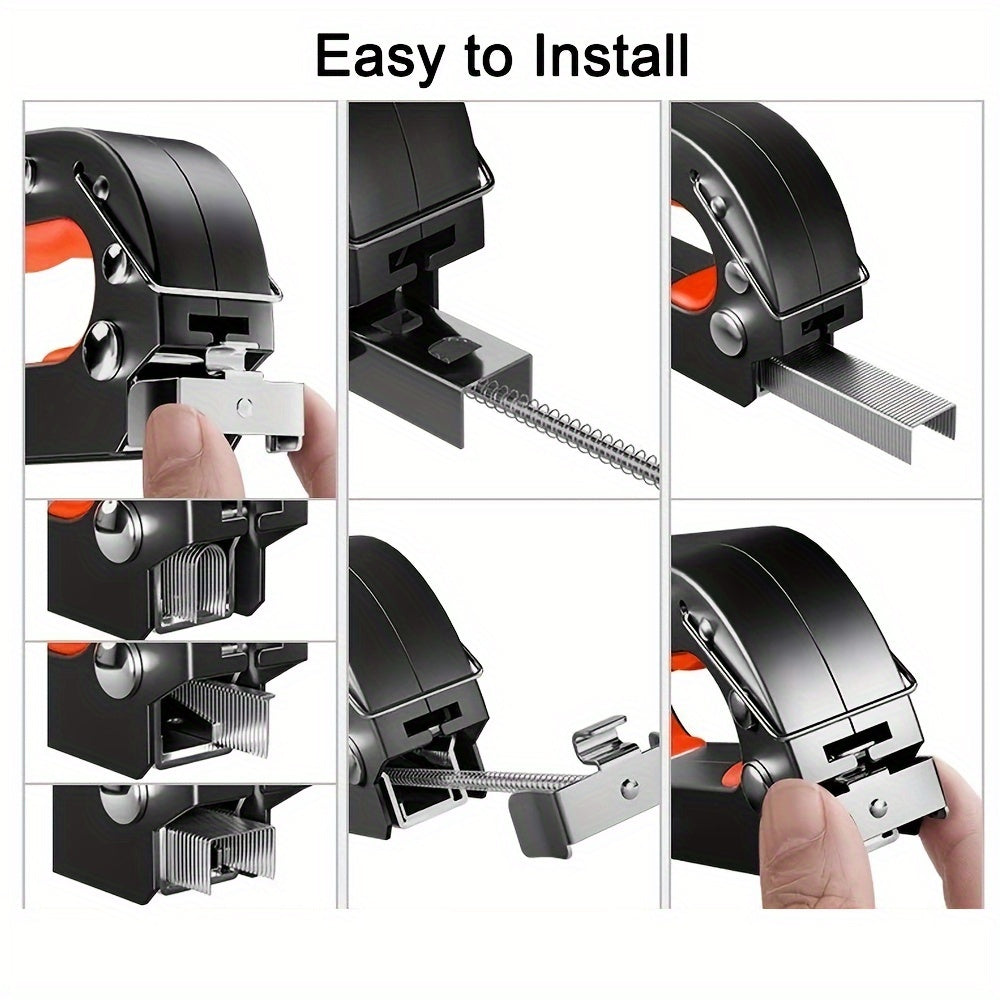 Easy to Install