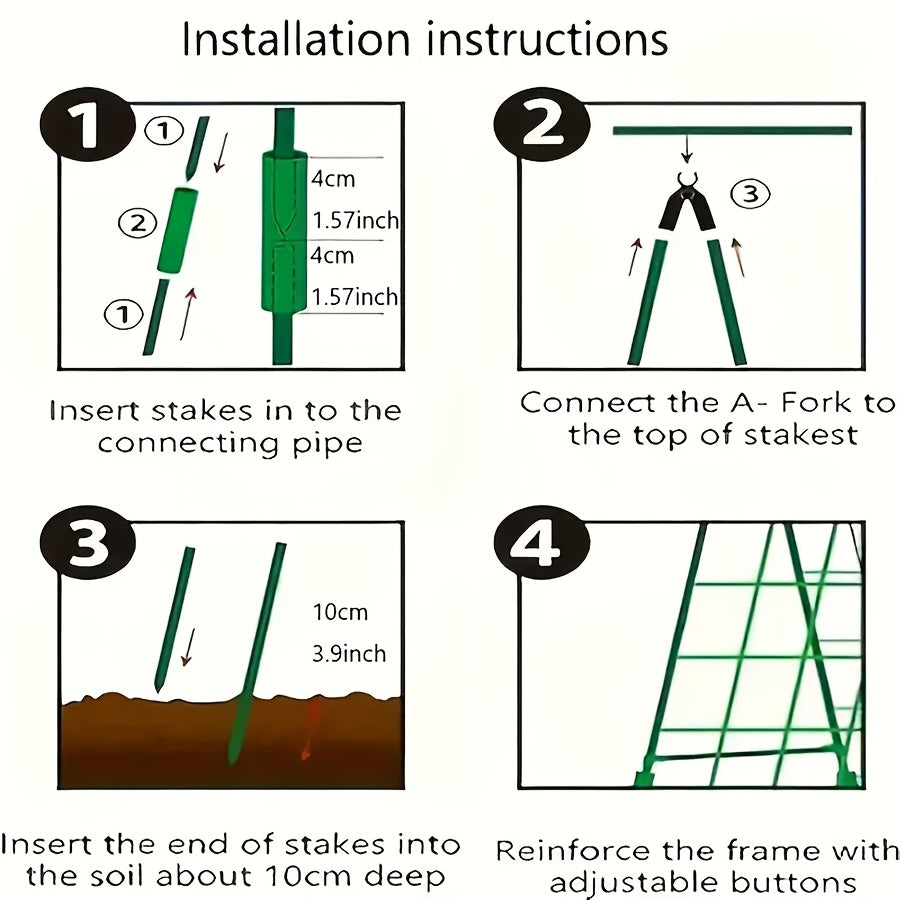 Installation instructions

1

①

②

①

4cm

1.57inch

4cm

1.57inch

Insert stakes in to the connecting pipe

2

③

Connect the A- Fork to the top of stakest

3

10cm

3.9inch

Insert the end of stakes into the soil about 10cm deep

4

Reinforce the frame with adjustable buttons