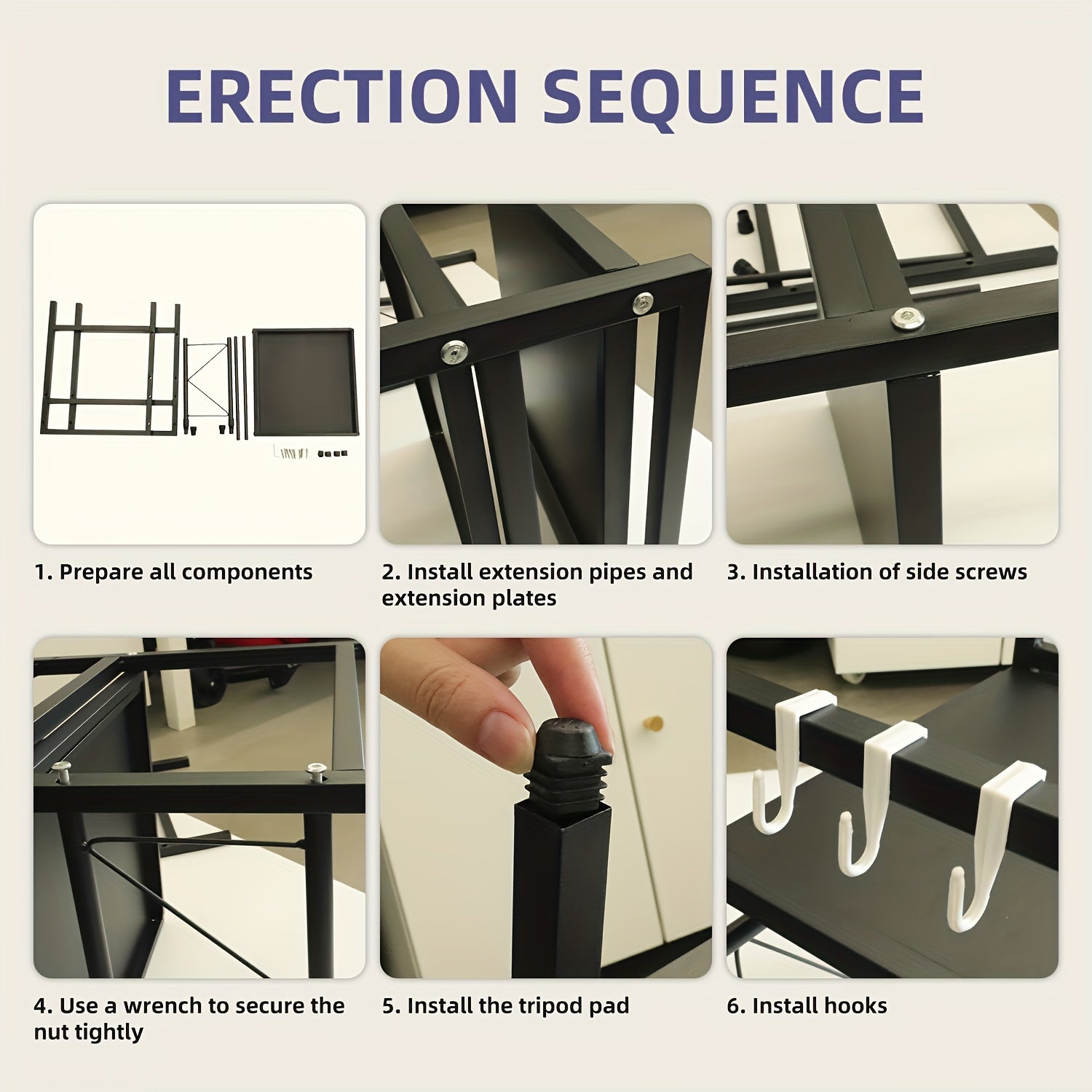 ERECTION SEQUENCE

1. Prepare all components

2. Install extension pipes and extension plates

3. Installation of side screws

4. Use a wrench to secure the nut tightly

5. Install the tripod pad

6. Install hooks