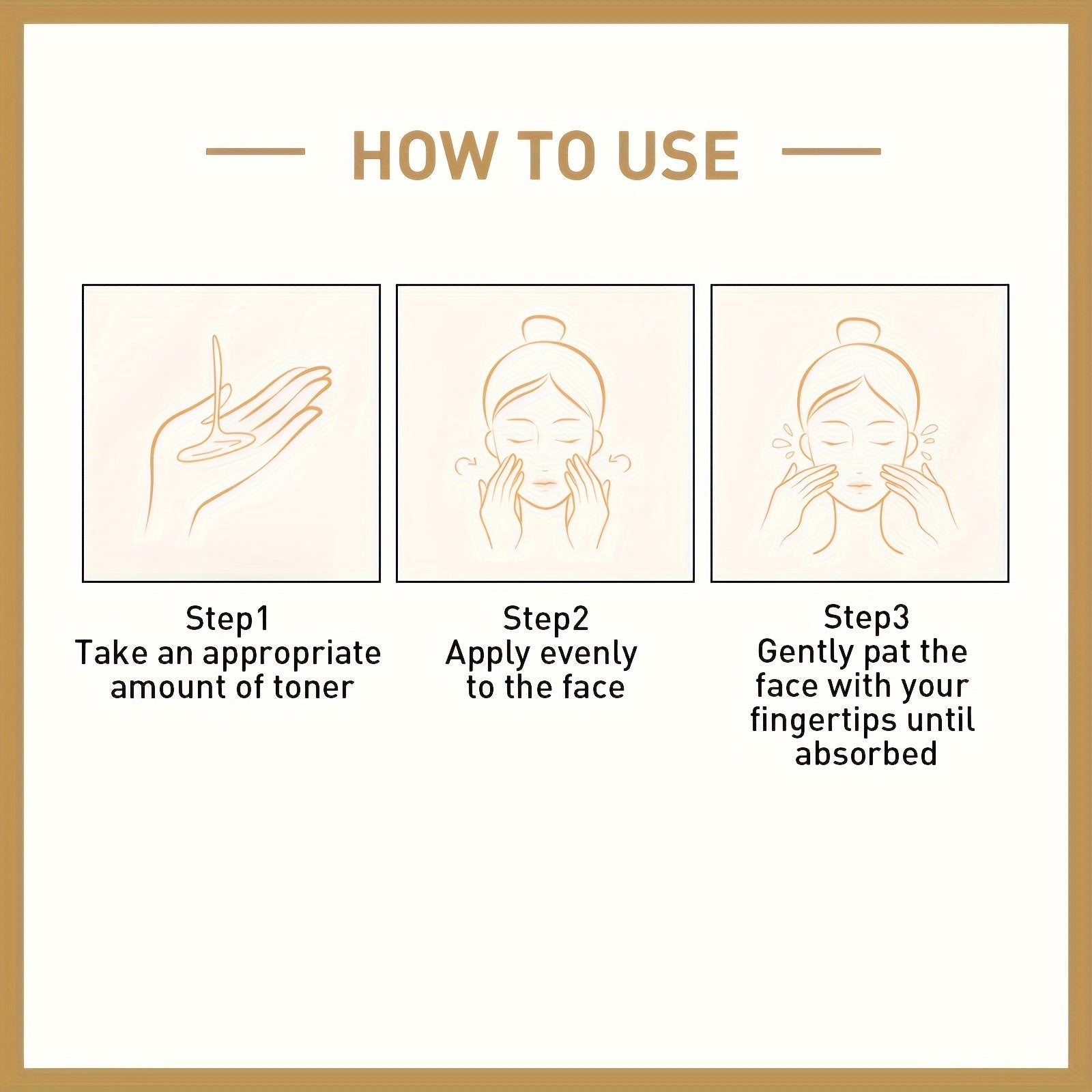 HOW TO USE

Step1
Take an appropriate amount of toner

Step2
Apply evenly to the face

Step3
Gently pat the face with your fingertips until absorbed