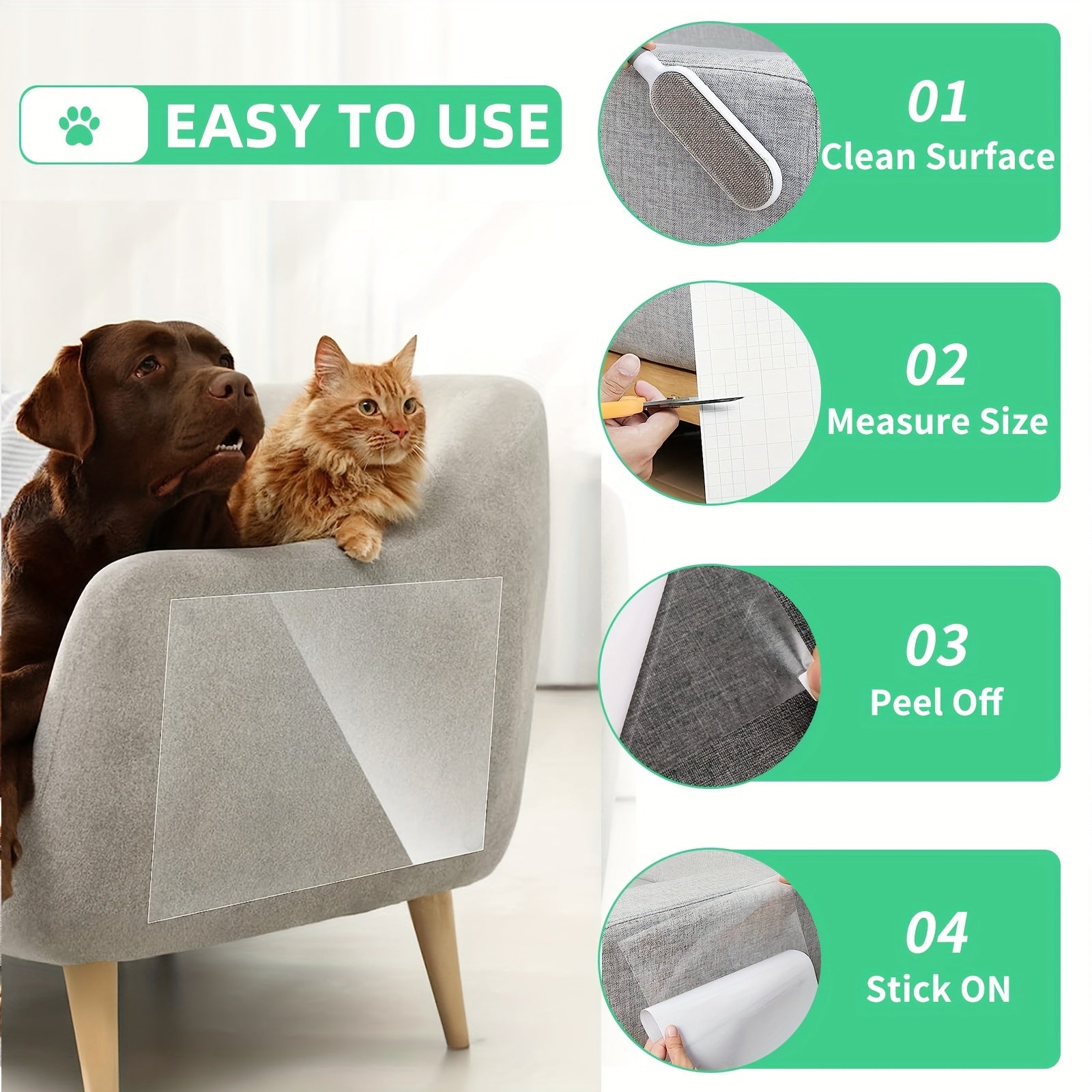 EASY TO USE

01
Clean Surface

02
Measure Size

03
Peel Off

04
Stick ON