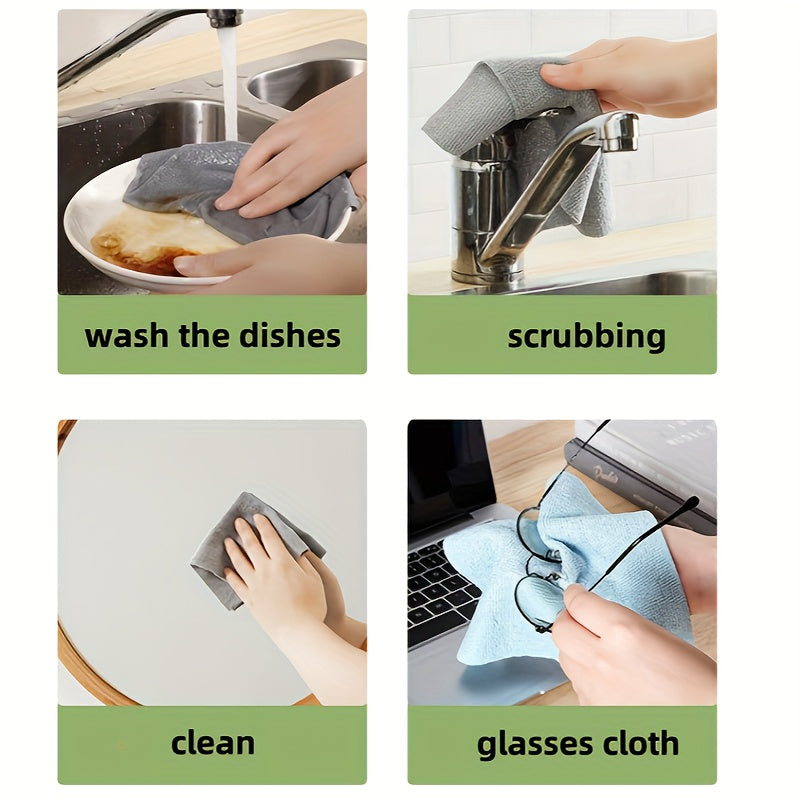 wash the dishes

scrubbing

clean

glasses cloth