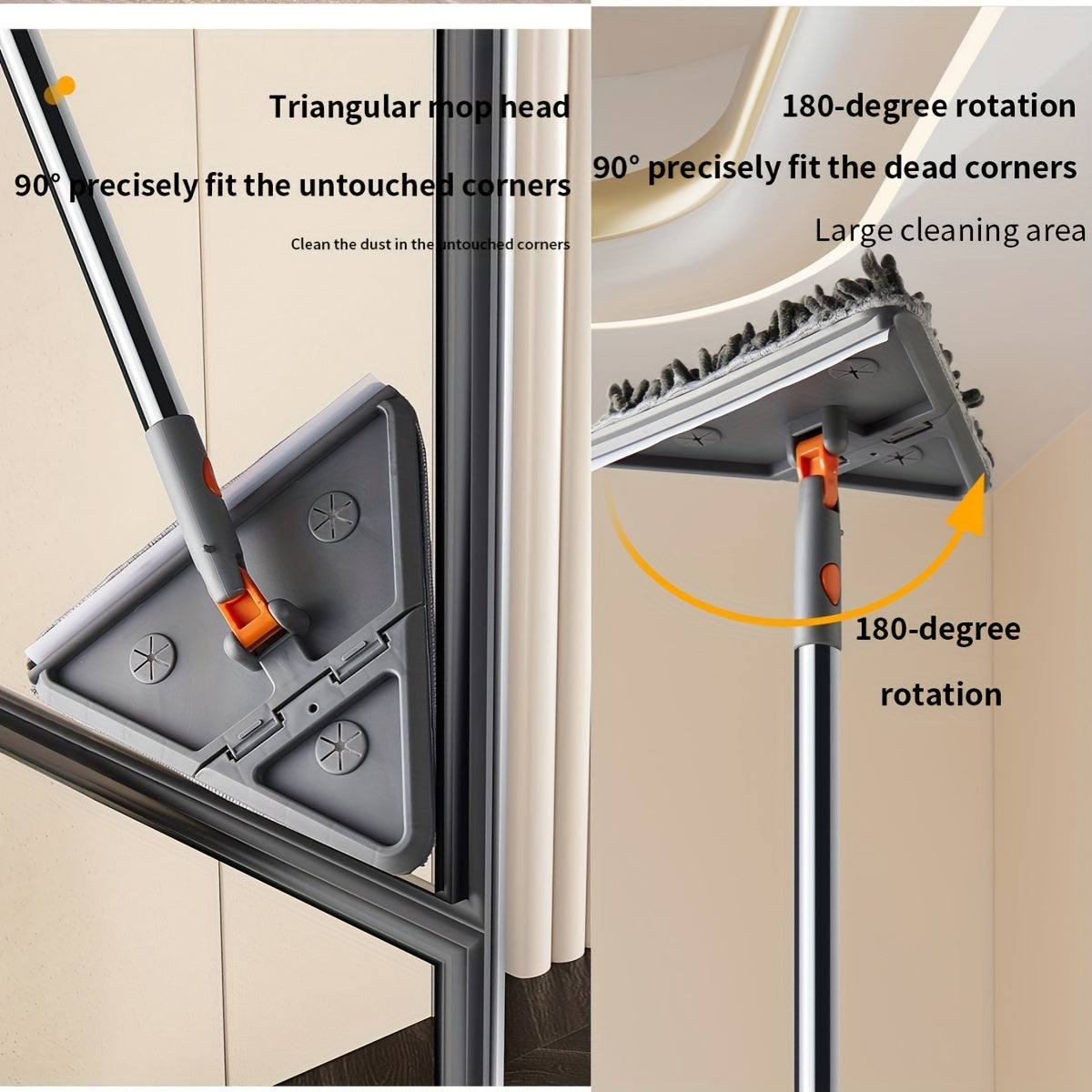 Triangular mop head

90° precisely fit the untouched corners

Clean the dust in the untouched corners

180-degree rotation

90° precisely fit the dead corners

Large cleaning area

180-degree rotation