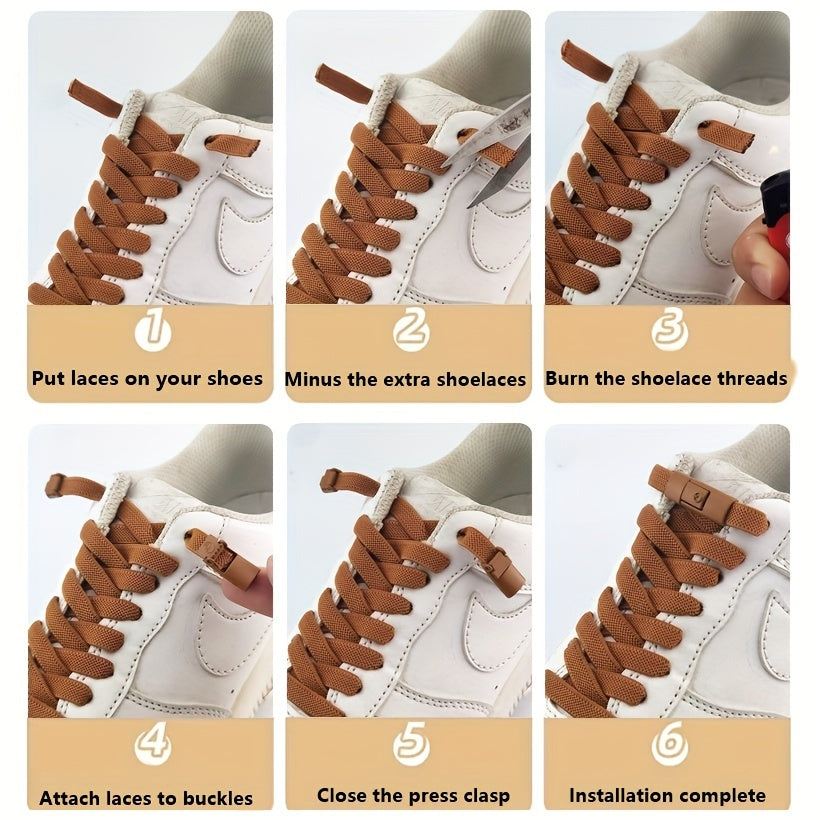 1
Put laces on your shoes

2
Minus the extra shoelaces

3
Burn the shoelace threads

4
Attach laces to buckles

5
Close the press clasp

6
Installation complete