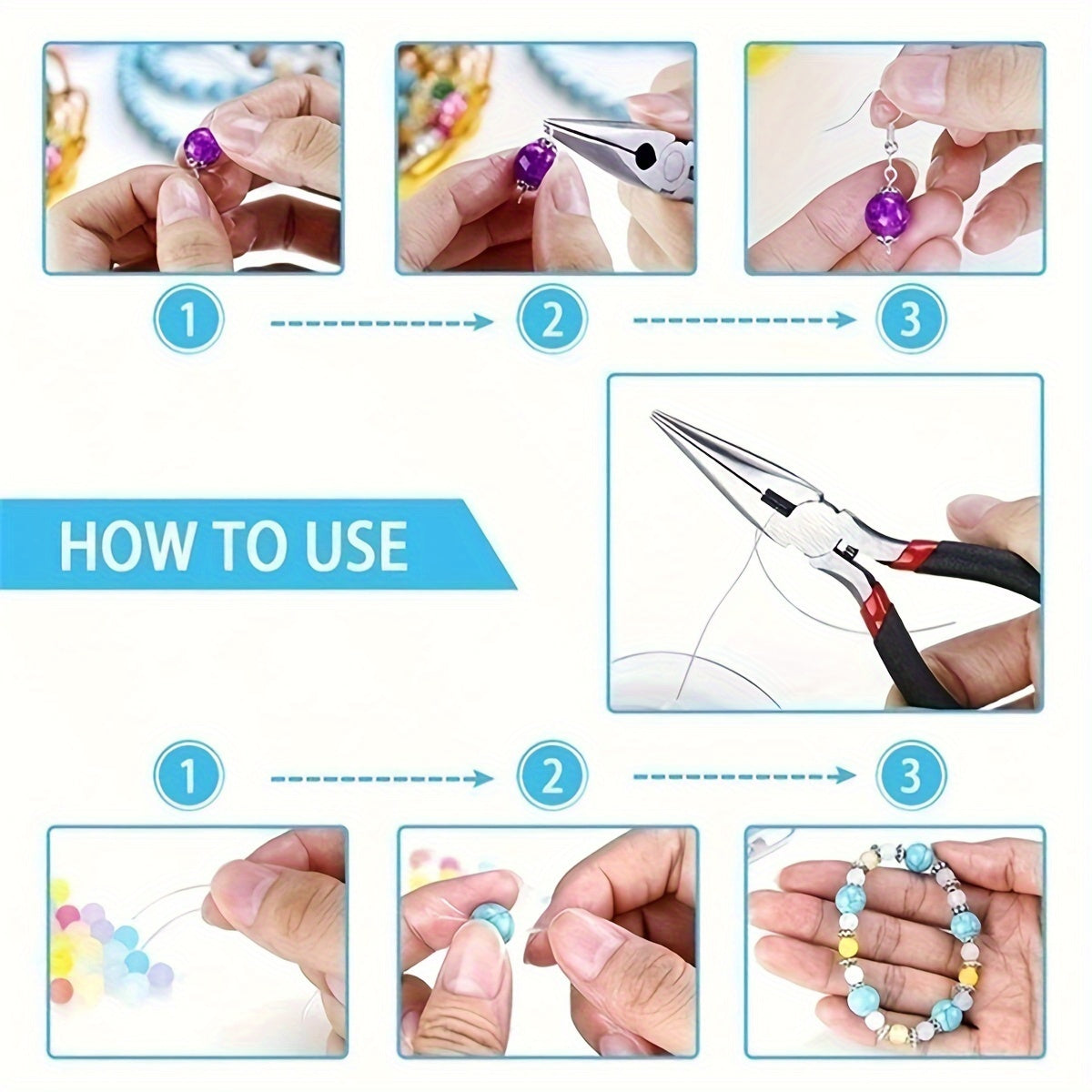 1
2
3

HOW TO USE

1
2
3