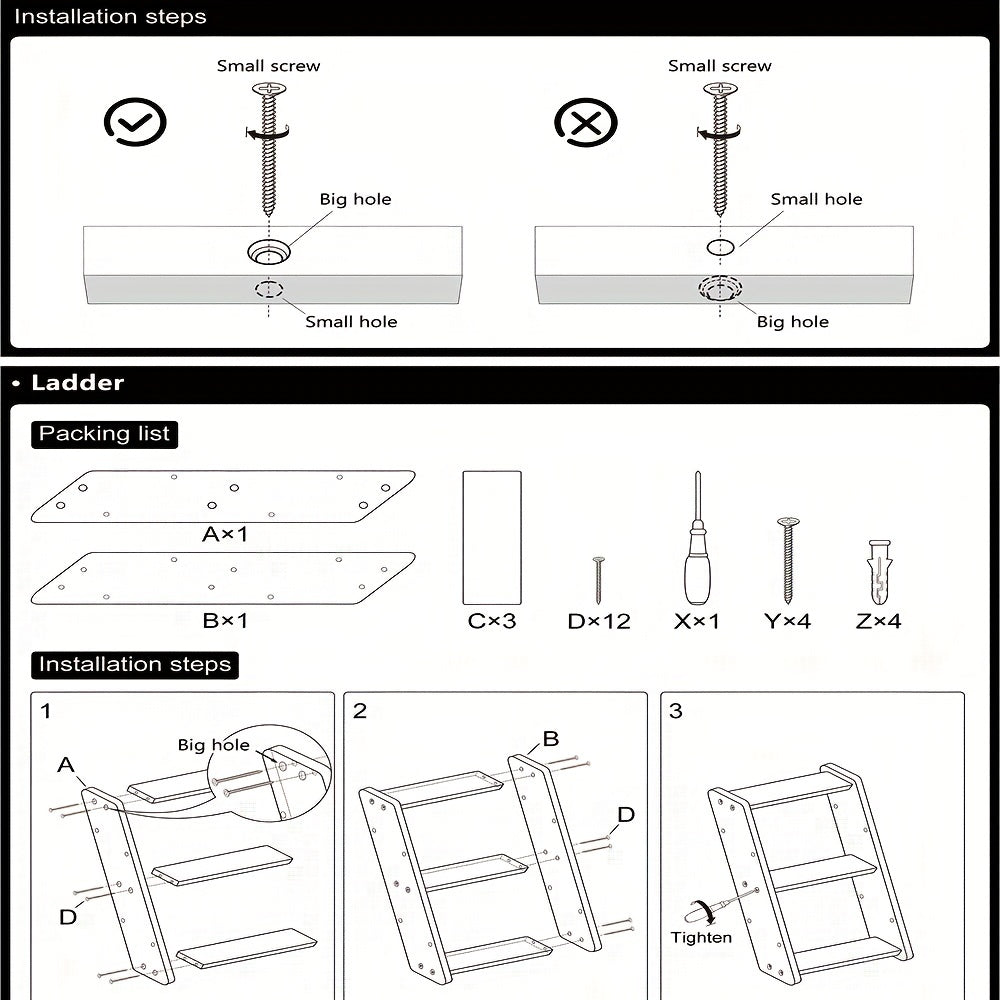 Installation steps

Small screw

Big hole

Small hole

Small screw

Small hole

Big hole

• Ladder

Packing list

A×1

B×1

C×3

D×12

X×1

Y×4

Z×4

Installation steps

1

A

Big hole

D

2

B

D

3

Tighten