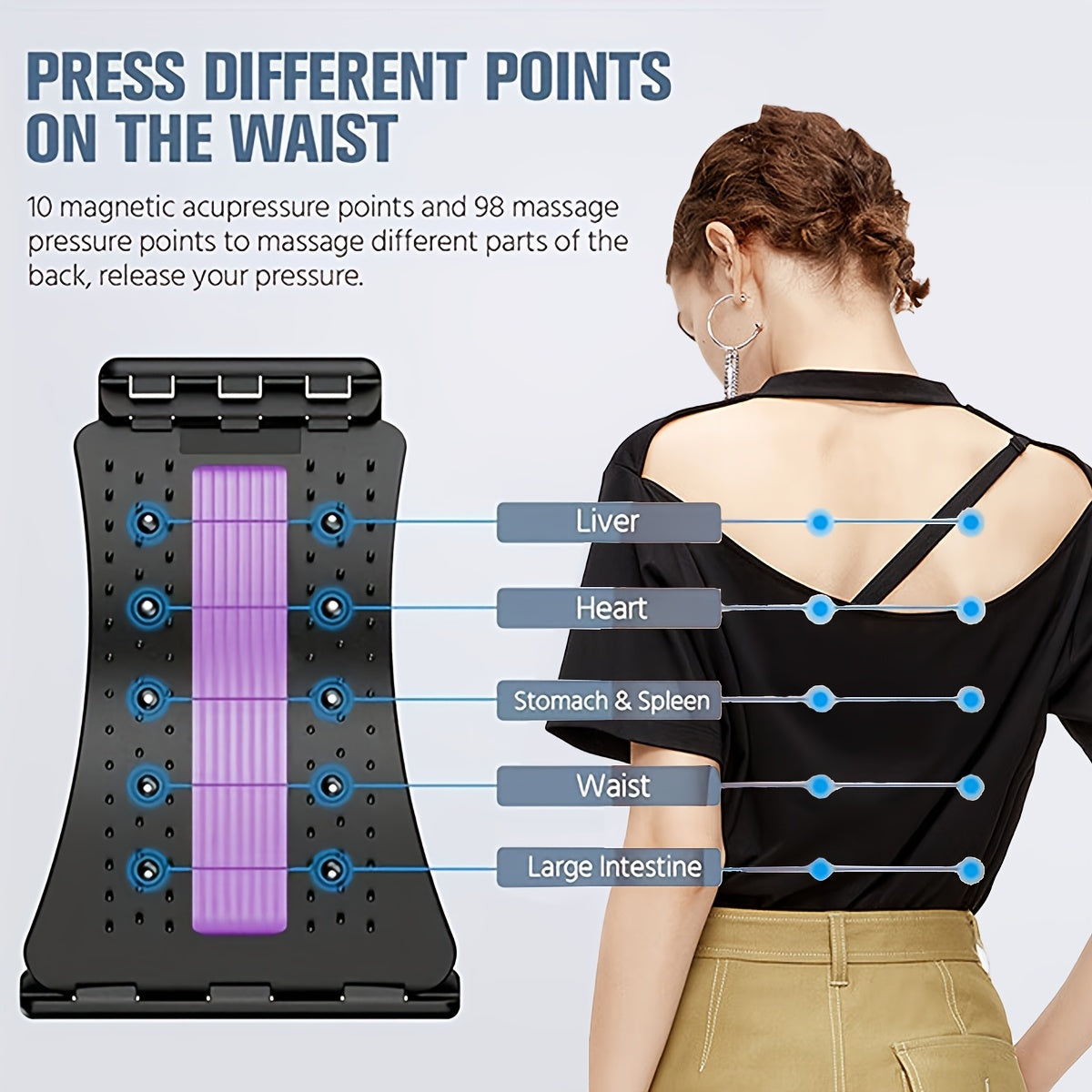 PRESS DIFFERENT POINTS ON THE WAIST

10 magnetic acupressure points and 98 massage pressure points to massage different parts of the back, release your pressure.

Liver

Heart

Stomach & Spleen

Waist

Large Intestine