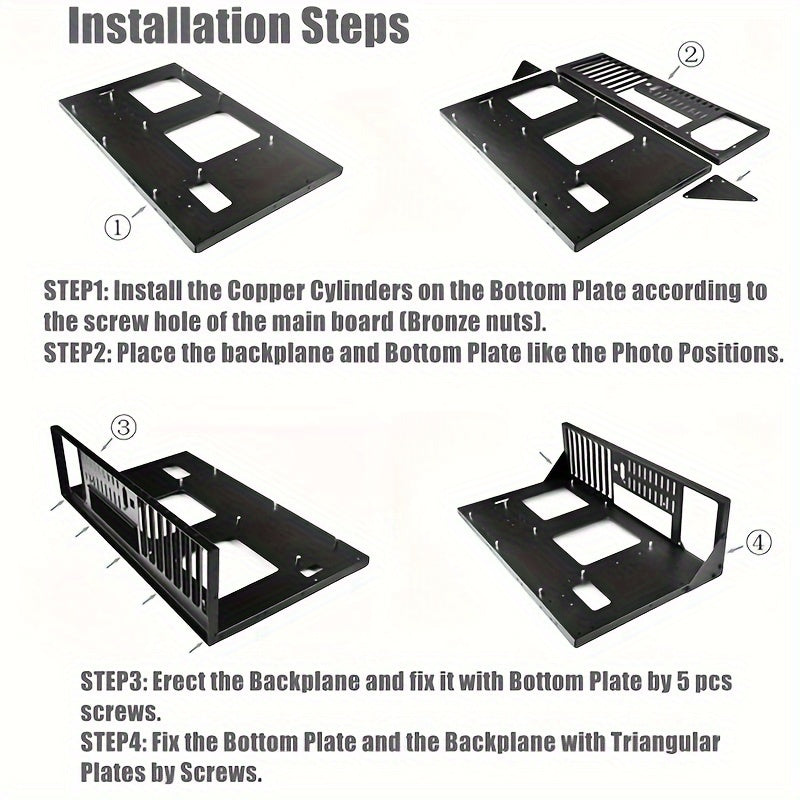 Installation Steps

①

②

STEP1: Install the Copper Cylinders on the Bottom Plate according to the screw hole of the main board (Bronze nuts).
STEP2: Place the backplane and Bottom Plate like the Photo Positions.

③

④

STEP3: Erect the Backplane and fix it with Bottom Plate by 5 pcs screws.
STEP4: Fix the Bottom Plate and the Backplane with Triangular Plates by Screws.