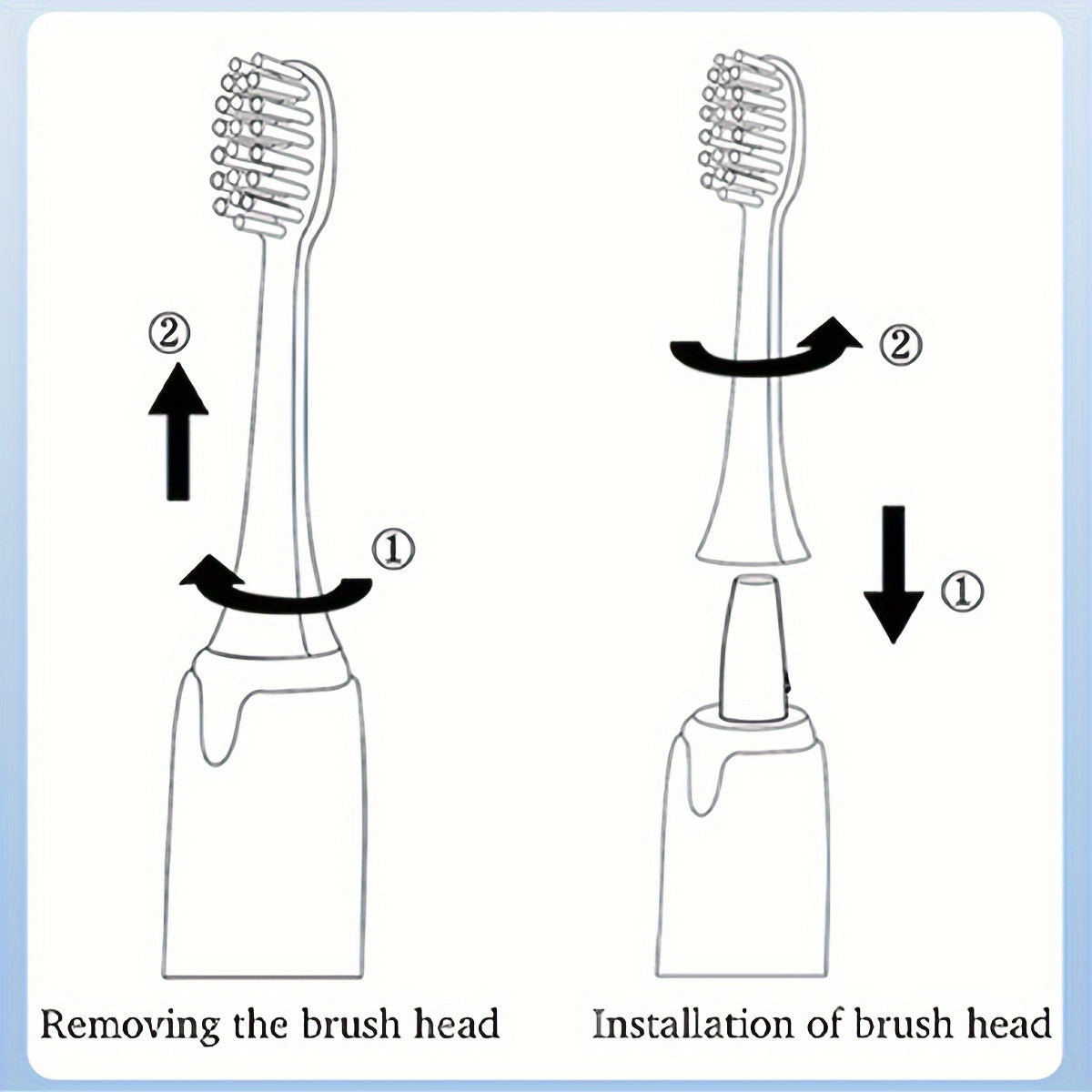 ②

①

Removing the brush head

②

①

Installation of brush head