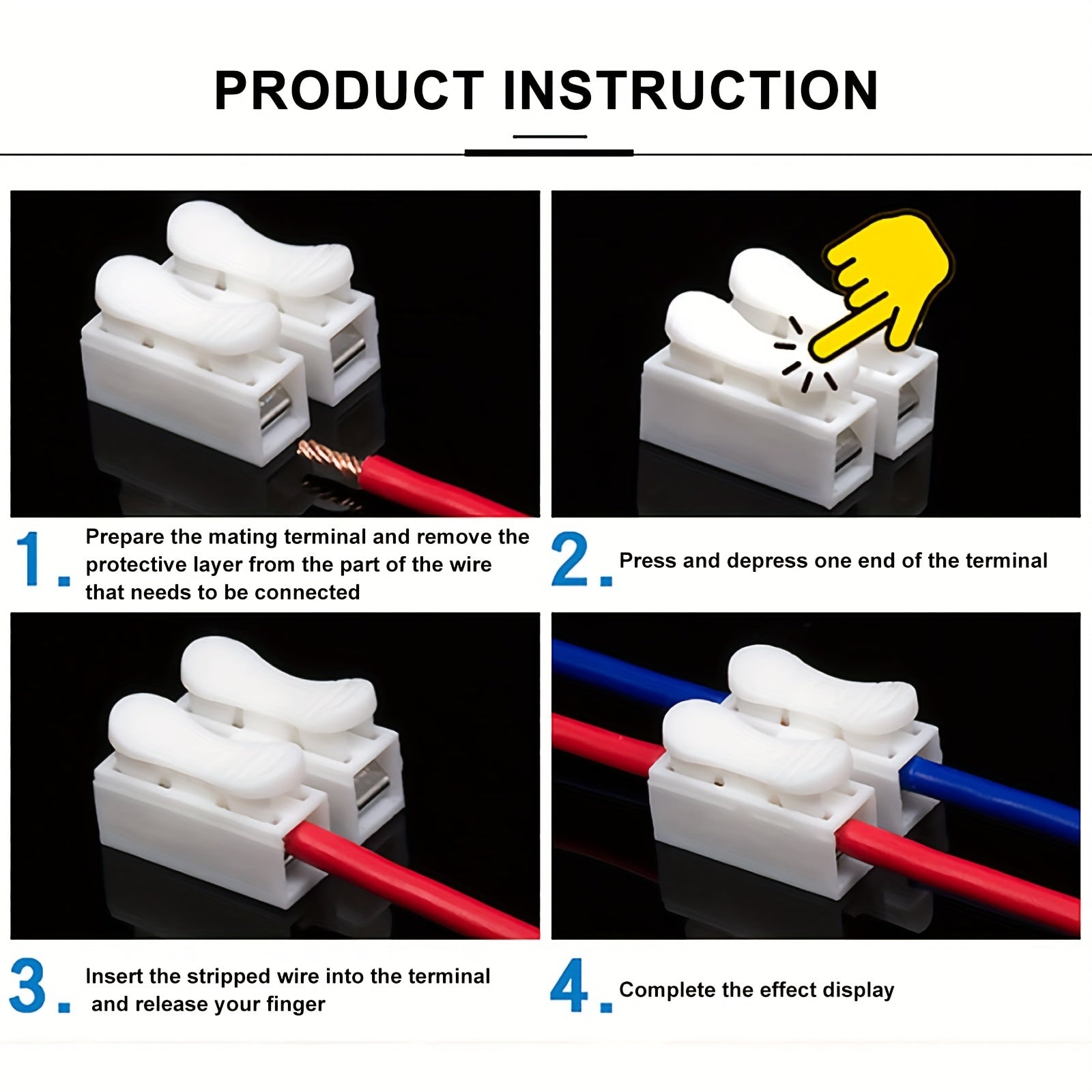 PRODUCT INSTRUCTION

1. Prepare the mating terminal and remove the protective layer from the part of the wire that needs to be connected

2. Press and depress one end of the terminal

3. Insert the stripped wire into the terminal and release your finger

4. Complete the effect display