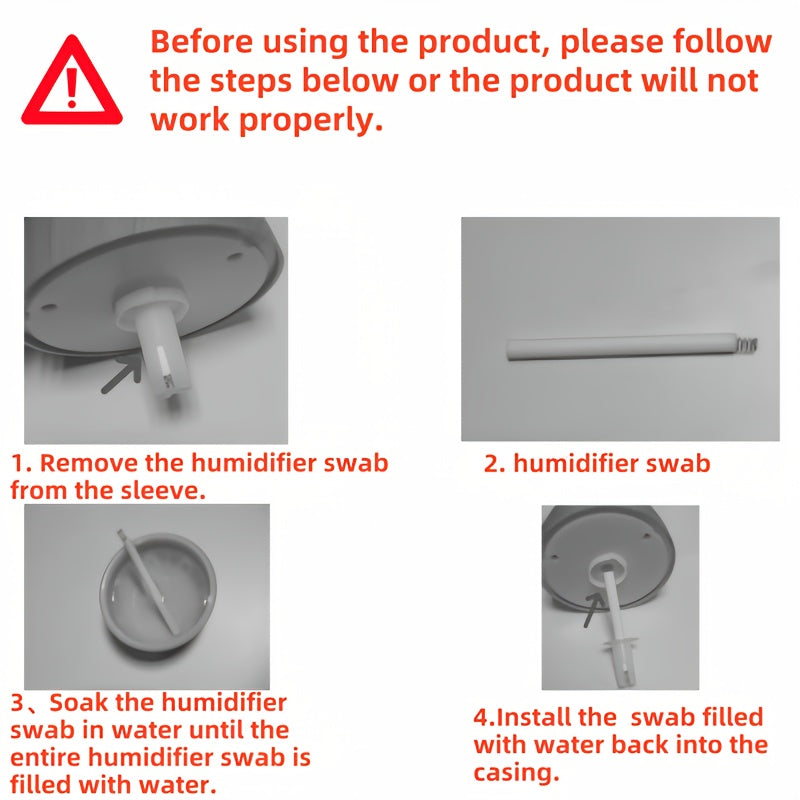 Before using the product, please follow the steps below or the product will not work properly.

1. Remove the humidifier swab from the sleeve.

2. humidifier swab

3、Soak the humidifier swab in water until the entire humidifier swab is filled with water.

4.Install the  swab filled with water back into the casing.