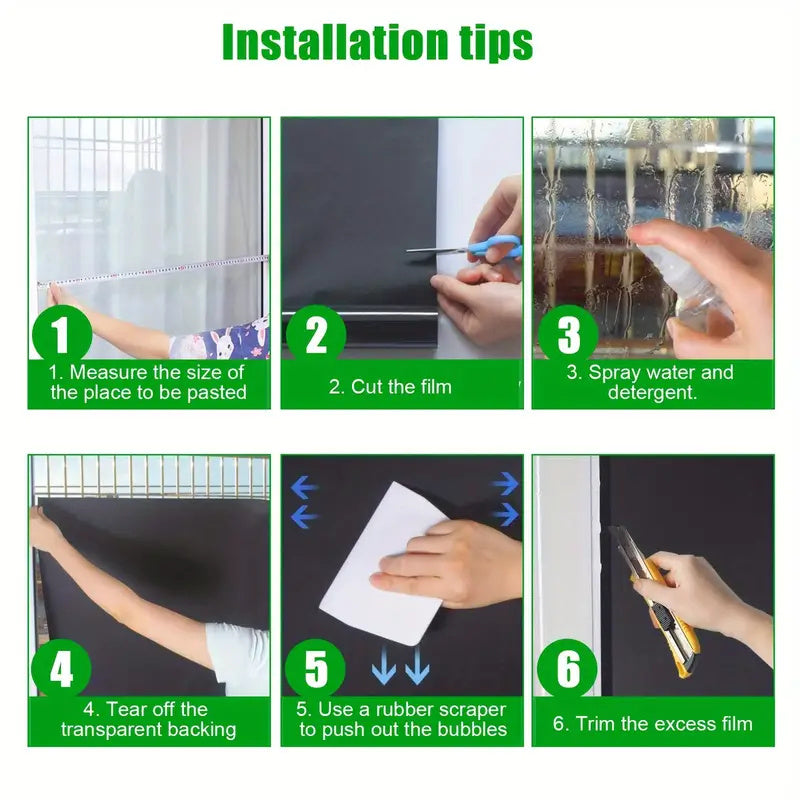 Installation tips

1

1. Measure the size of the place to be pasted

2

2. Cut the film

3

3. Spray water and detergent.

4

4. Tear off the transparent backing

5

5. Use a rubber scraper to push out the bubbles

6

6. Trim the excess film