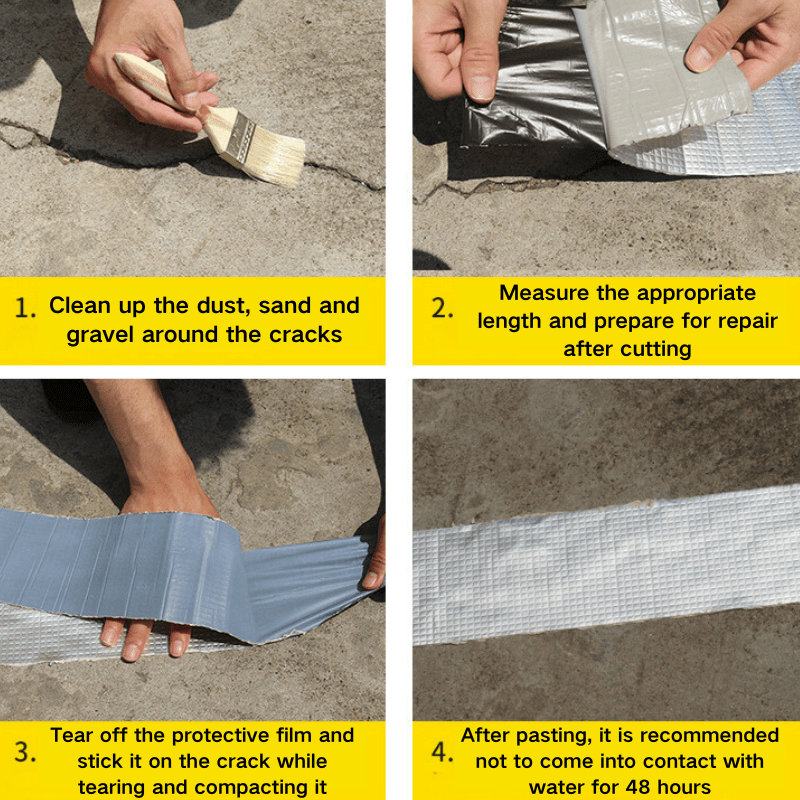 1. Clean up the dust, sand and gravel around the cracks

2. Measure the appropriate length and prepare for repair after cutting

3. Tear off the protective film and stick it on the crack while tearing and compacting it

4. After pasting, it is recommended not to come into contact with water for 48 hours