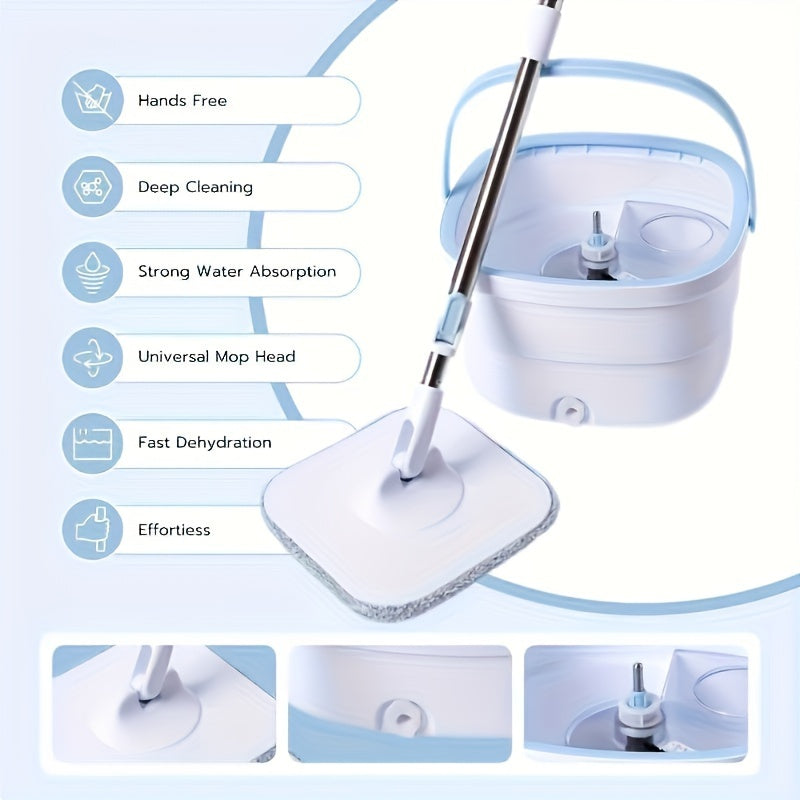 Hands Free

Deep Cleaning

Strong Water Absorption

Universal Mop Head

Fast Dehydration

Effortless